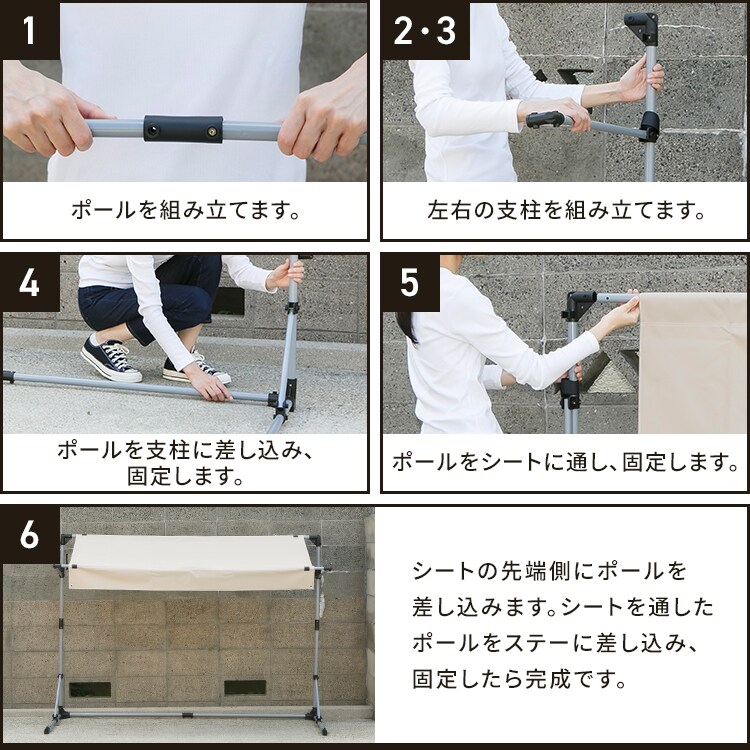 1

ポールを組み立てます。

2・3

左右の支柱を組み立てます。

4

ポールを支柱に差し込み、固定します。

5

ポールをシートに通し、固定します。

6

シートの先端側にポールを差し込みます。シートを通したポールをステーに差し込み、固定したら完成です。