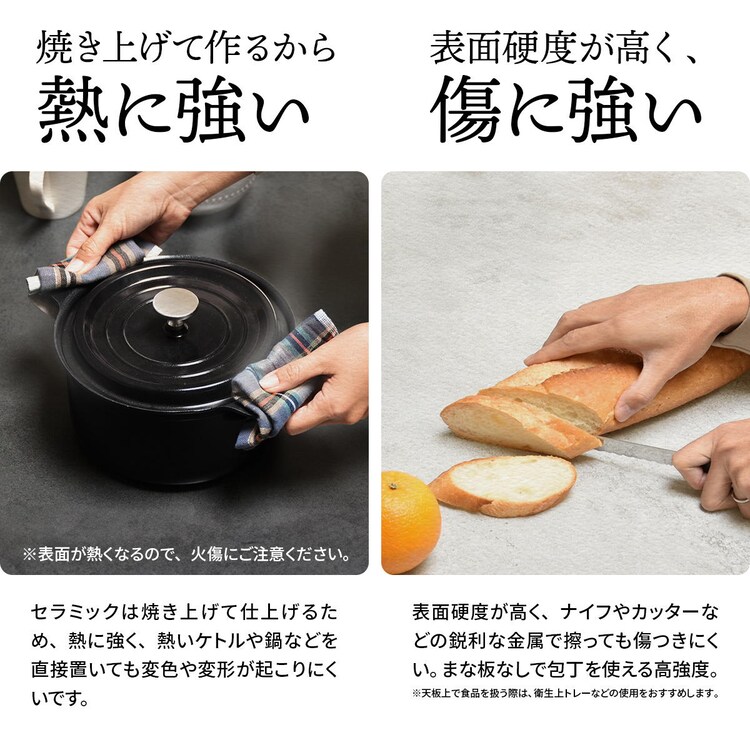 焼き上げて作るから
熱に強い

※表面が熱くなるので、火傷にご注意ください。

セラミックは焼き上げて仕上げるため、熱に強く、熱いケトルや鍋などを直接置いても変色や変形が起こりにくいです。

表面硬度が高く、
傷に強い

表面硬度が高く、ナイフやカッターなどの鋭利な金属で擦っても傷つきにくい。まな板なしで包丁を使える高強度。
※天板上で食品を扱う際は、衛生上トレーなどの使用をおすすめします。