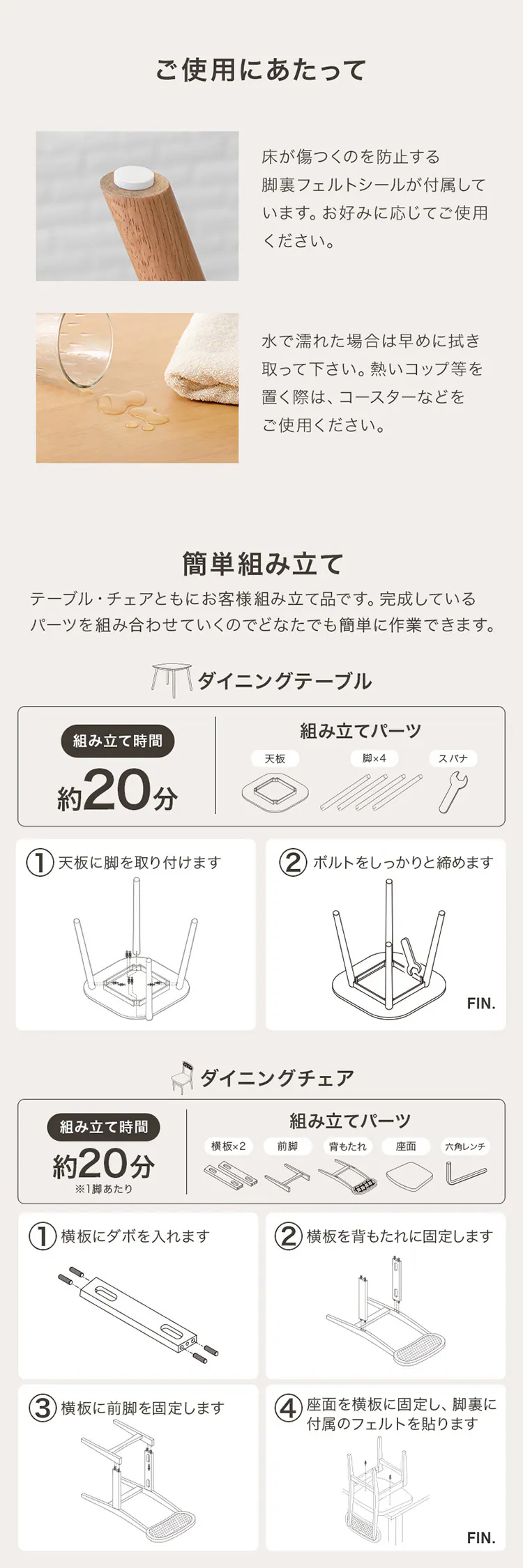 ご使用にあたって

床が傷つくのを防止する脚裏フェルトシールが付属しています。お好みに応じてご使用ください。

水で濡れた場合は早めに拭き取って下さい。熱いコップ等を置く際は、コースターなどをご使用ください。

簡単組み立て

テーブル・チェアともにお客様組み立て品です。完成しているパーツを組み合わせていくのでどなたでも簡単に作業できます。

ダイニングテーブル

組み立て時間
約20分

組み立てパーツ
天板
脚×4
スパナ

① 天板に脚を取り付けます

② ボルトをしっかりと締めます

FIN.

ダイニングチェア

組み立て時間
約20分
※1脚あたり

組み立てパーツ
横板×2
前脚
背もたれ
座面
六角レンチ

① 横板にダボを入れます

② 横板を背もたれに固定します

③ 横板に前脚を固定します

④ 座面を横板に固定し、脚裏に付属のフェルトを貼ります

FIN.