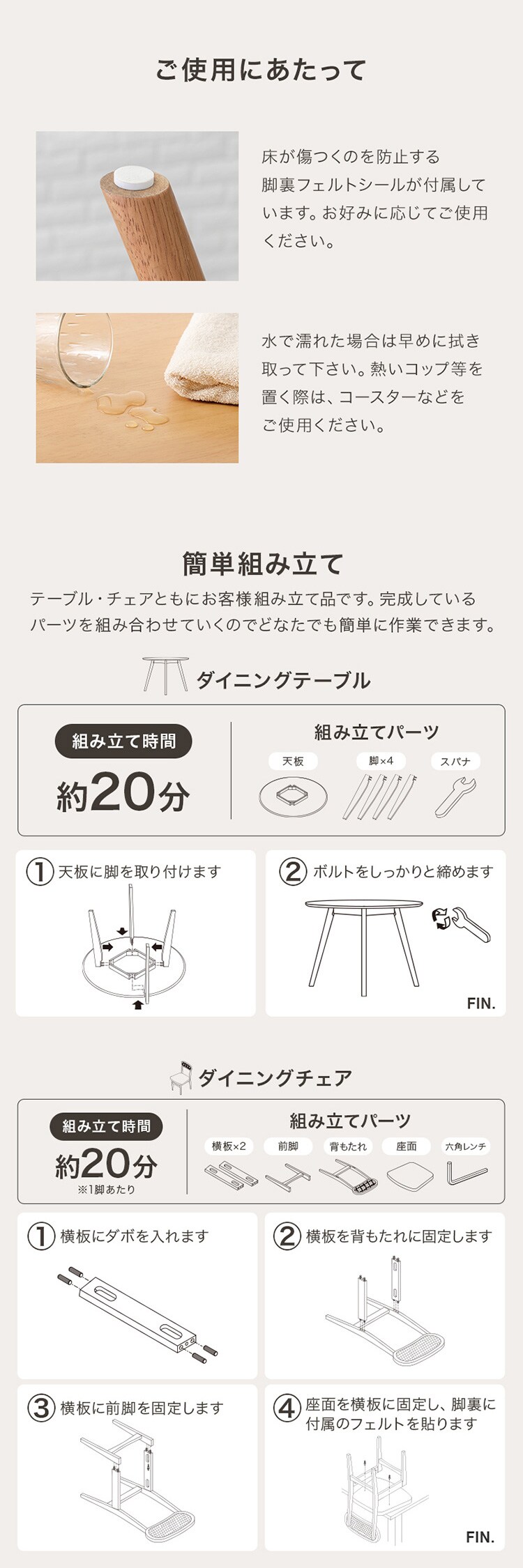 ご使用にあたって

床が傷つくのを防止する脚裏フェルトシールが付属しています。お好みに応じてご使用ください。

水で濡れた場合は早めに拭き取って下さい。熱いコップ等を置く際は、コースターなどをご使用ください。

簡単組み立て

テーブル・チェアともにお客様組み立て品です。完成しているパーツを組み合わせていくのでどなたでも簡単に作業できます。

ダイニングテーブル

組み立て時間
約20分

組み立てパーツ
天板
脚×4
スパナ

① 天板に脚を取り付けます

② ボルトをしっかりと締めます

FIN.

ダイニングチェア

組み立て時間
約20分
※1脚あたり

組み立てパーツ
横板×2
前脚
背もたれ
座面
六角レンチ

① 横板にダボを入れます

② 横板を背もたれに固定します

③ 横板に前脚を固定します

④ 座面を横板に固定し、脚裏に付属のフェルトを貼ります

FIN.