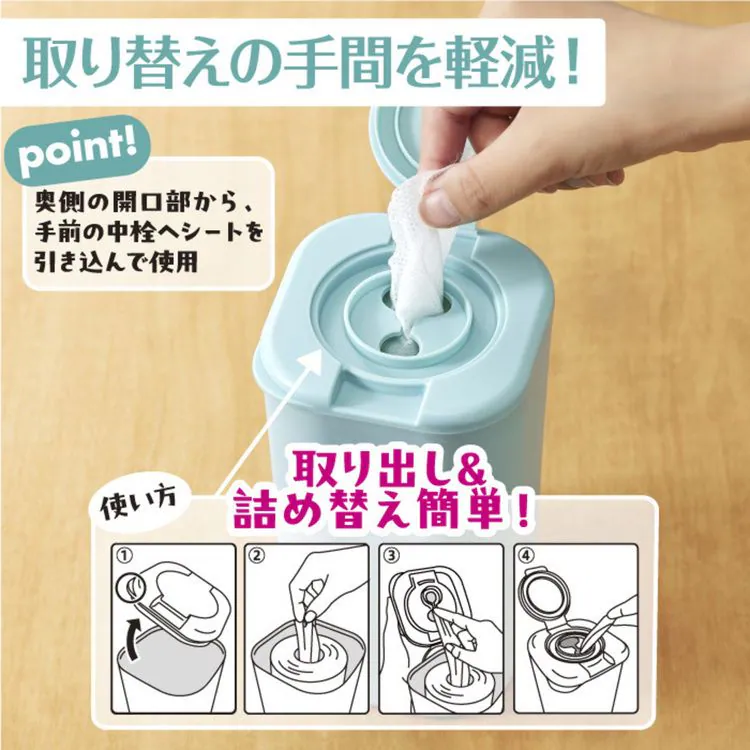 取り替えの手間を軽減！

point!

奥側の開口部から、手前の中栓へシートを引き込んで使用

取り出し&詰め替え簡単！

使い方

①

②

③

④