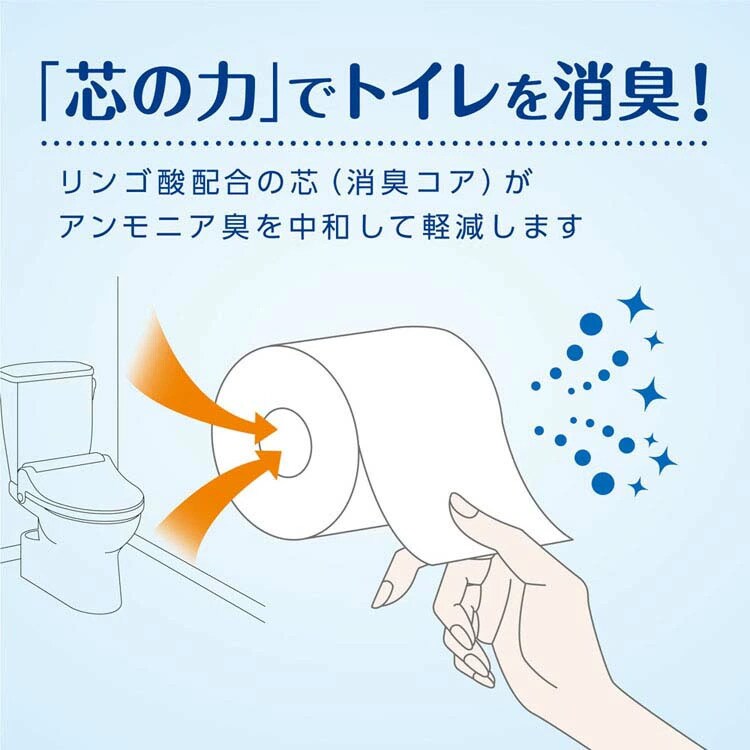 「芯の力」でトイレを消臭！

リンゴ酸配合の芯（消臭コア）が
アンモニア臭を中和して軽減します