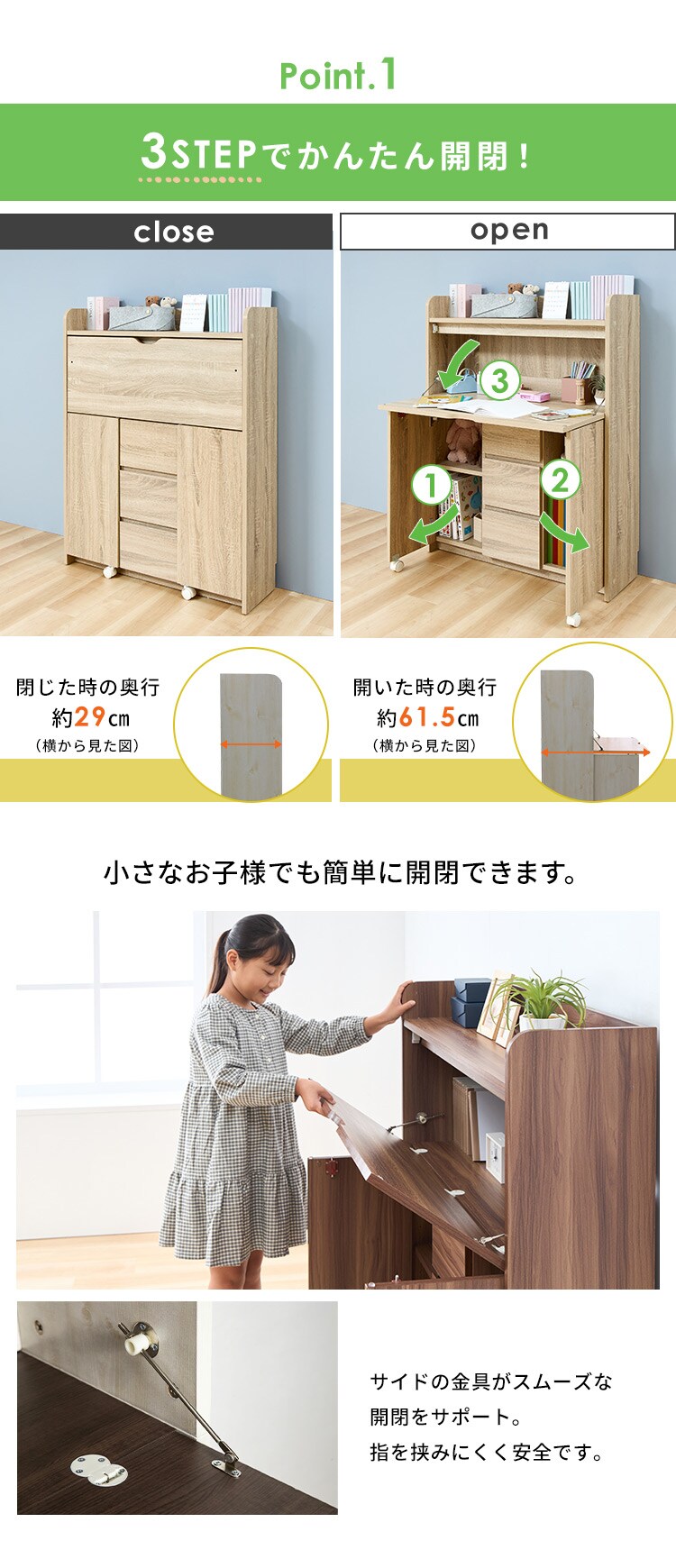 Point.1

3STEPでかんたん開閉！

close

open

3

1

2

閉じた時の奥行
約29cm
（横から見た図）

開いた時の奥行
約61.5cm
（横から見た図）

小さなお子様でも簡単に開閉できます。

サイドの金具がスムーズな開閉をサポート。
指を挟みにくく安全です。