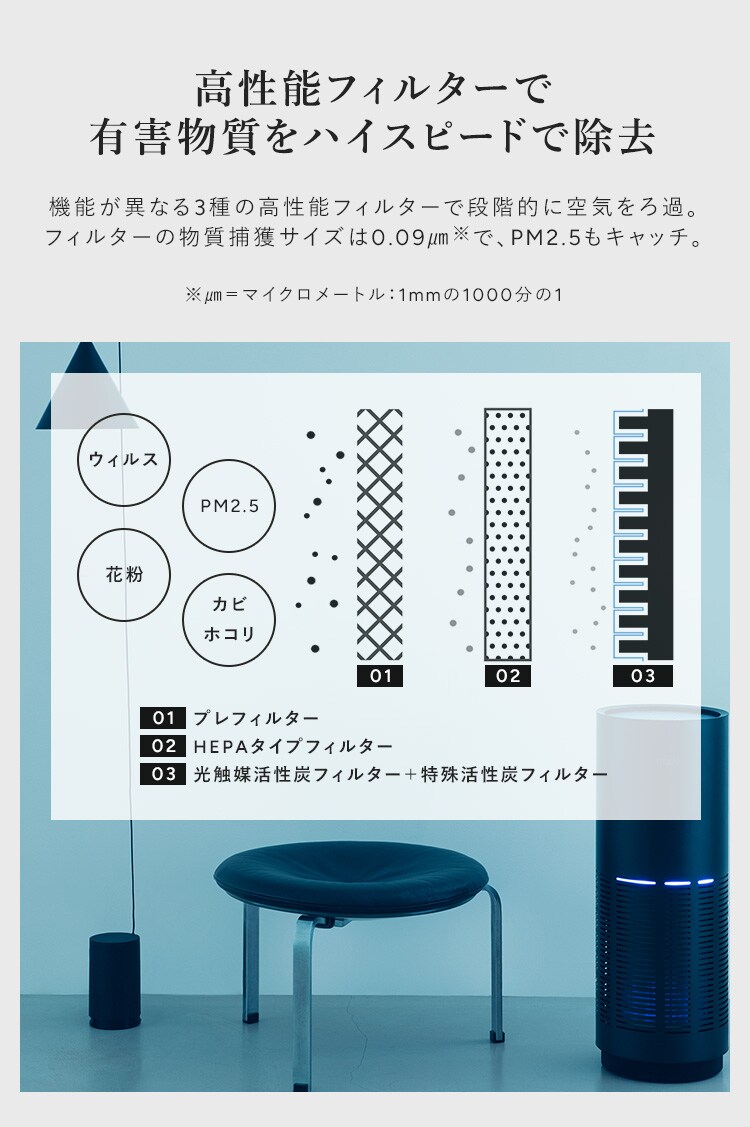 高性能フィルターで
有害物質をハイスピードで除去

機能が異なる3種の高性能フィルターで段階的に空気をろ過。
フィルターの物質捕獲サイズは0.09㎛※で、PM2.5もキャッチ。

※㎛＝マイクロメートル：1mmの1000分の1

ウィルス

PM2.5

花粉

カビ
ホコリ

01

02

03

01 プレフィルター
02 HEPAタイプフィルター
03 光触媒活性炭フィルター＋特殊活性炭フィルター