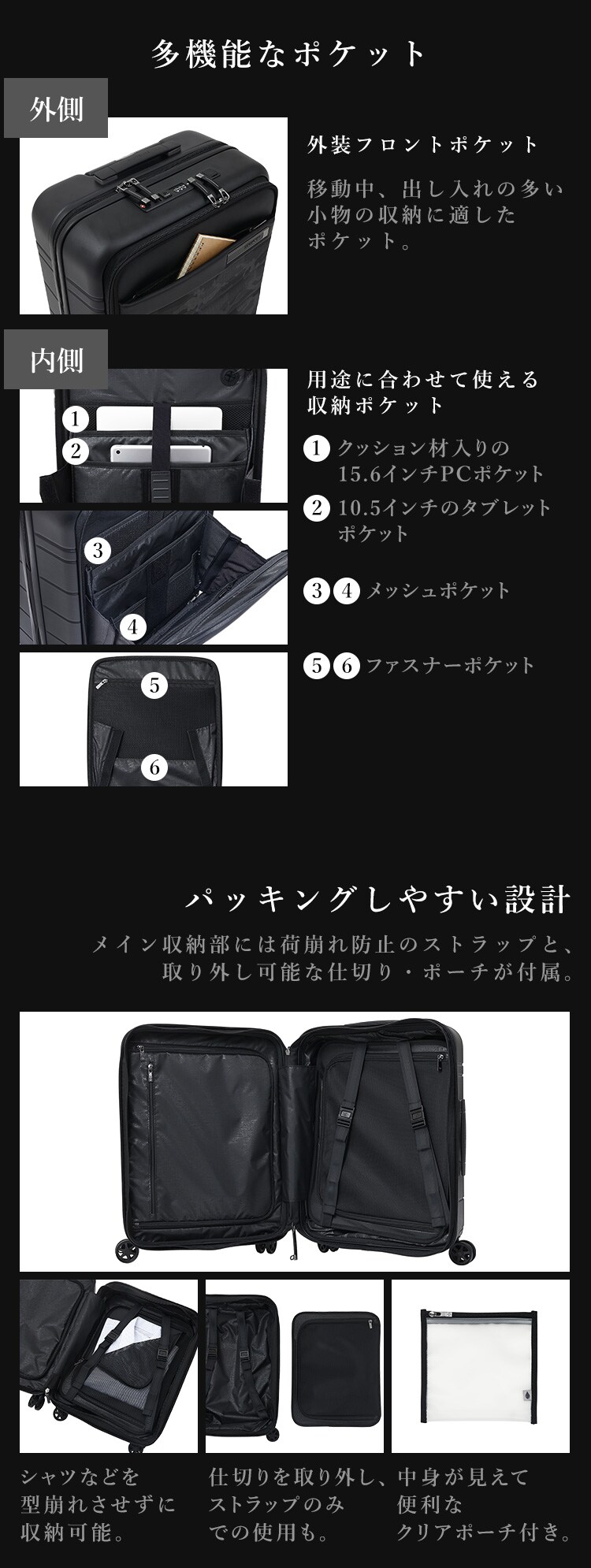 多機能なポケット

外側

外装フロントポケット

移動中、出し入れの多い小物の収納に適したポケット。

内側

1
2

3

4

5

6

用途に合わせて使える収納ポケット

1 クッション材入りの15.6インチPCポケット

2 10.5インチのタブレットポケット

3 4 メッシュポケット

5 6 ファスナーポケット

パッキングしやすい設計

メイン収納部には荷崩れ防止のストラップと、取り外し可能な仕切り・ポーチが付属。

シャツなどを型崩れさせずに収納可能。

仕切りを取り外し、ストラップのみでの使用も。

中身が見えて便利なクリアポーチ付き。