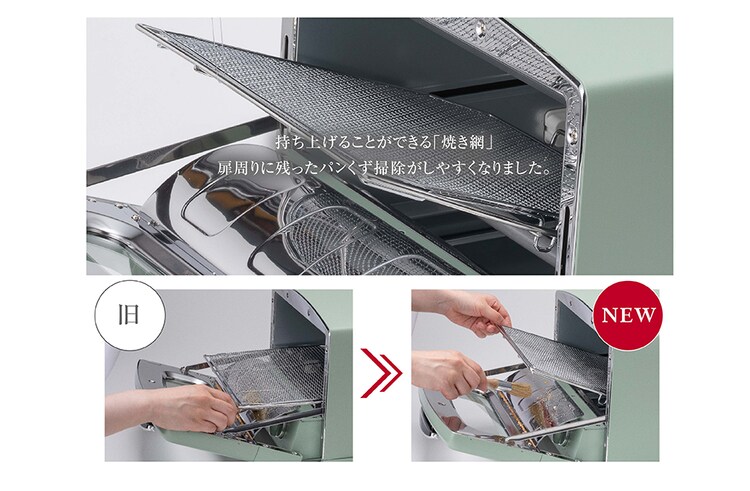 持ち上げることができる「焼き網」
扉周りに残ったパンくず掃除がしやすくなりました。

旧

NEW