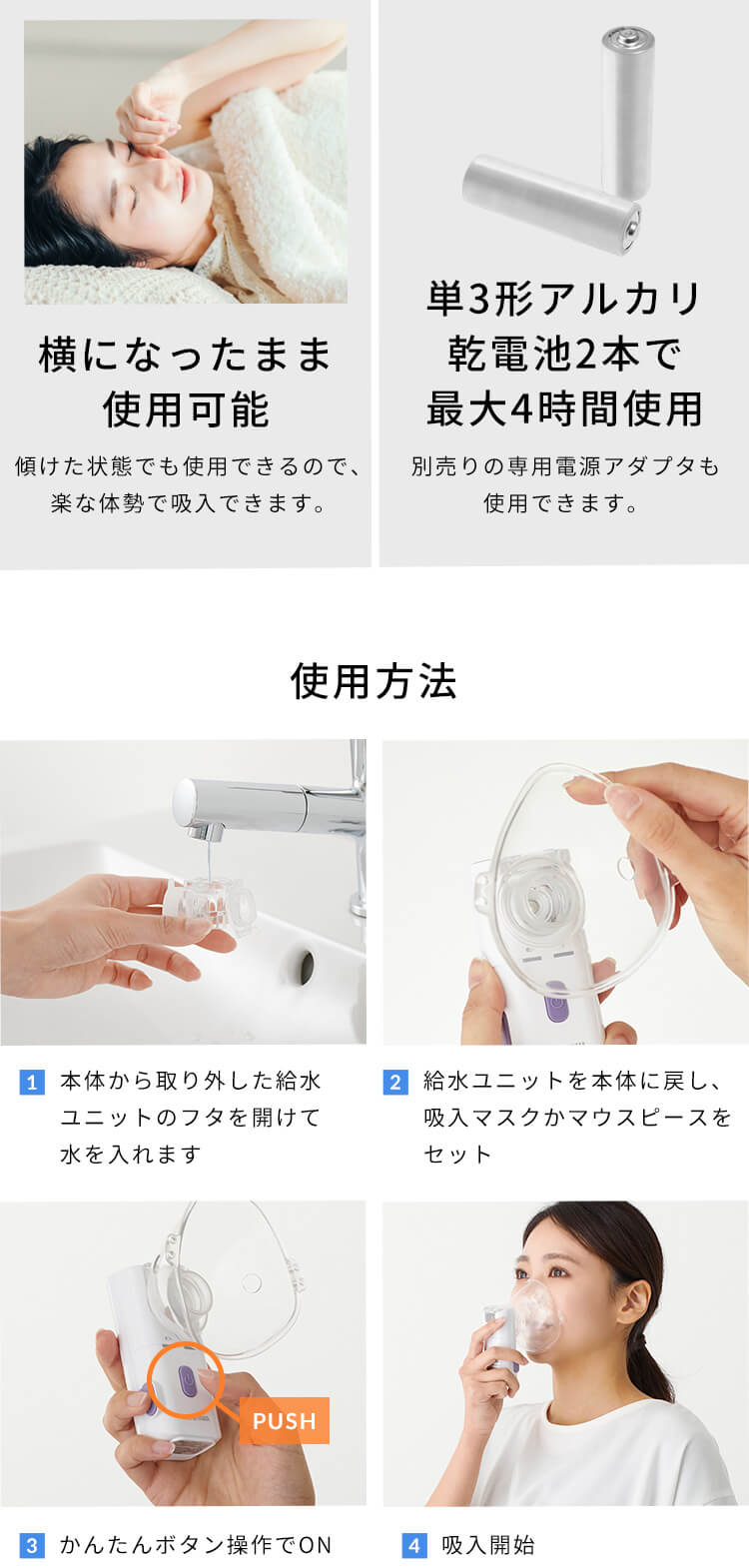 横になったまま使用可能

傾けた状態でも使用できるので、楽な体勢で吸入できます。

単3形アルカリ乾電池2本で最大4時間使用

別売りの専用電源アダプタも使用できます。

使用方法

1 本体から取り外した給水ユニットのフタを開けて水を入れます

2 給水ユニットを本体に戻し、吸入マスクかマウスピースをセット

PUSH

3 かんたんボタン操作でON

4 吸入開始