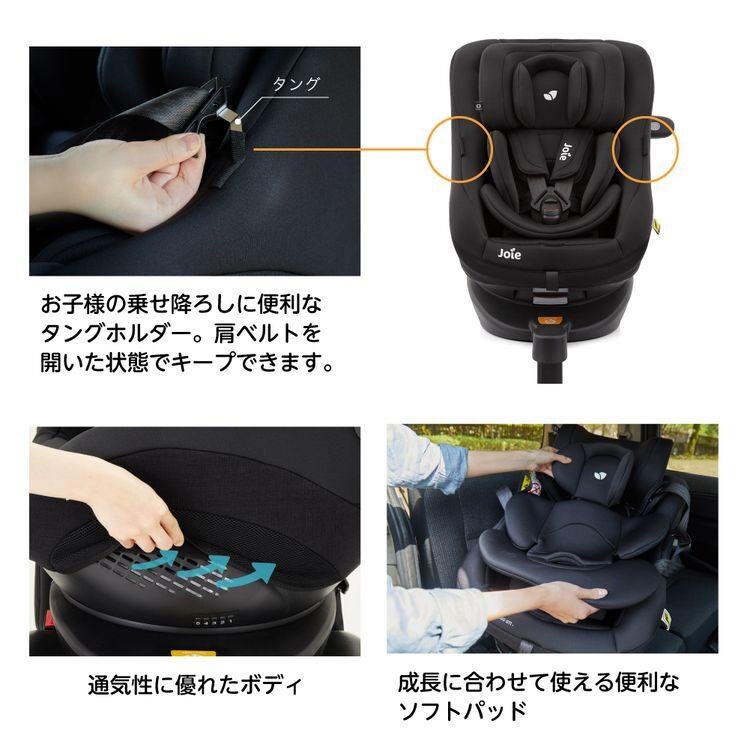 タング

Joie

Joie

お子様の乗せ降ろしに便利なタングホルダー。肩ベルトを開いた状態でキープできます。

通気性に優れたボディ

成長に合わせて使える便利なソフトパッド