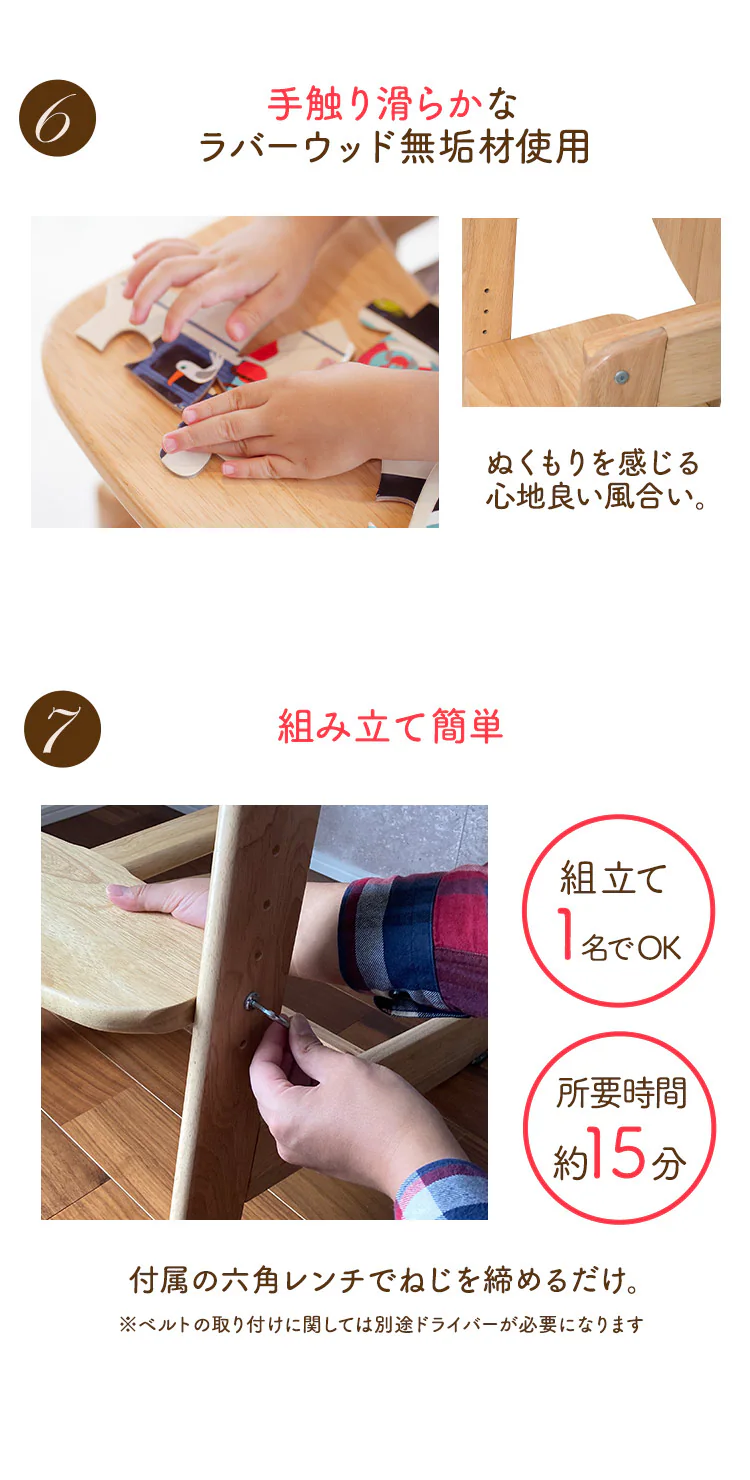 6

手触り滑らかな
ラバーウッド無垢材使用

ぬくもりを感じる
心地良い風合い。

7

組み立て簡単

組立て
1名でOK

所要時間
約15分

付属の六角レンチでねじを締めるだけ。

※ベルトの取り付けに関しては別途ドライバーが必要になります