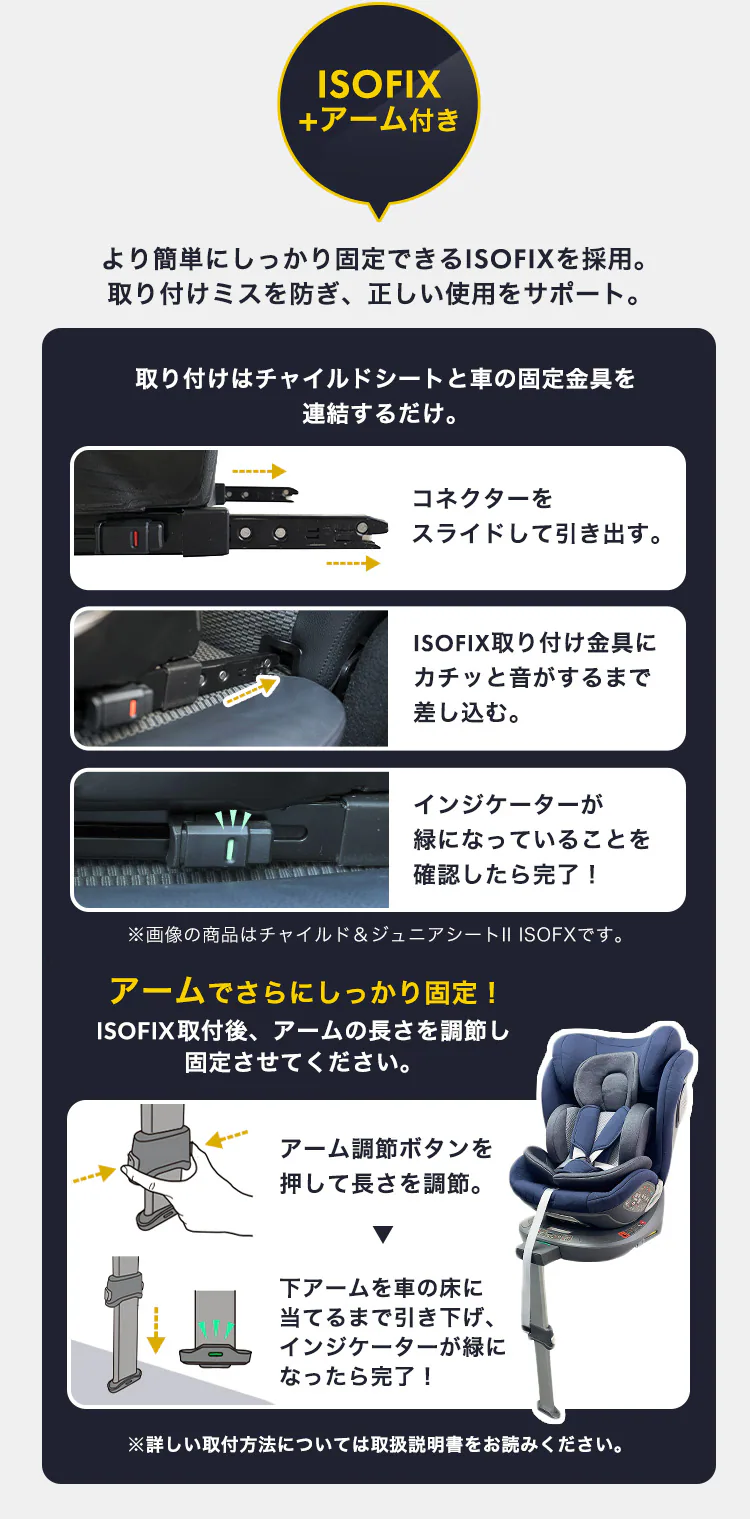 ISOFIX
+アーム付き

より簡単にしっかり固定できるISOFIXを採用。
取り付けミスを防ぎ、正しい使用をサポート。

取り付けはチャイルドシートと車の固定金具を連結するだけ。

コネクターをスライドして引き出す。

ISOFIX取り付け金具にカチッと音がするまで差し込む。

インジケーターが緑になっていることを確認したら完了！

※画像の商品はチャイルド＆ジュニアシートII ISOFXです。

アームでさらにしっかり固定！
ISOFIX取付後、アームの長さを調節し固定させてください。

アーム調節ボタンを押して長さを調節。

▼

下アームを車の床に当てるまで引き下げ、インジケーターが緑になったら完了！

※詳しい取付方法については取扱説明書をお読みください。