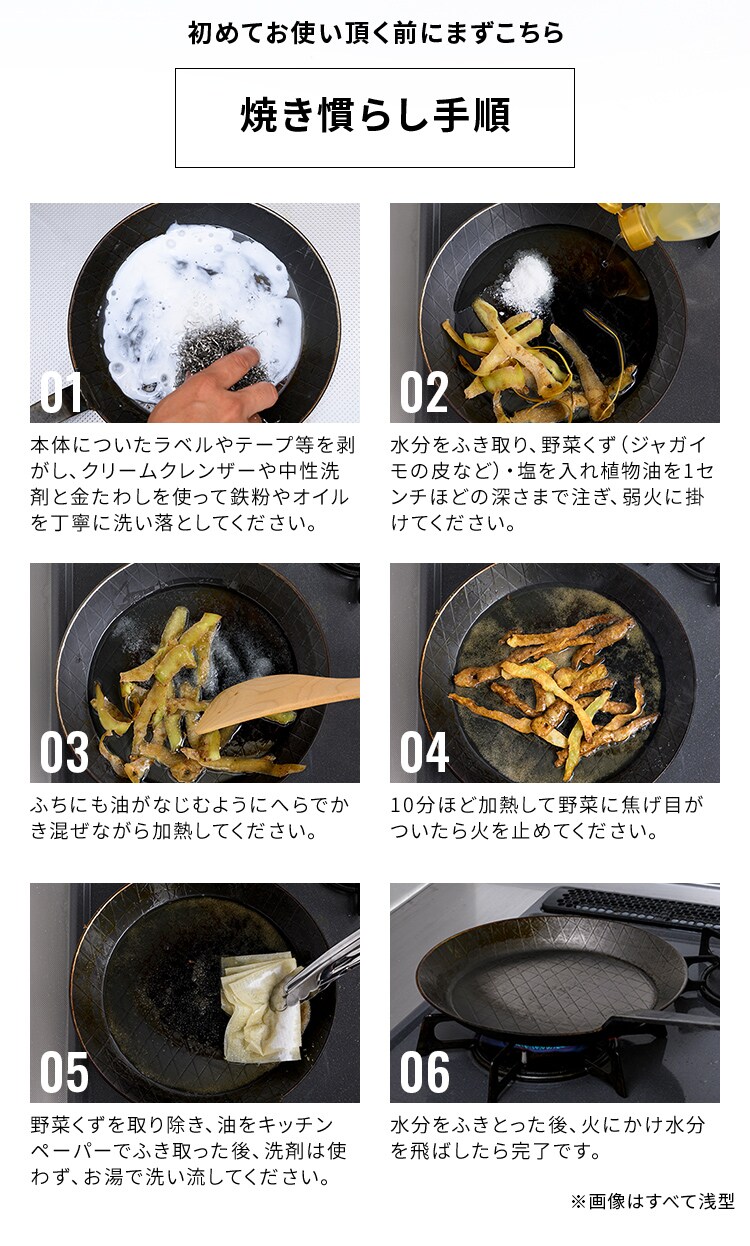 初めてお使い頂く前にまずこちら

焼き慣らし手順

01

本体についたラベルやテープ等を剥がし、クリームクレンザーや中性洗剤と金たわしを使って鉄粉やオイルを丁寧に洗い落としてください。

02

水分をふき取り、野菜くず（ジャガイモの皮など）・塩を入れ植物油を1センチほどの深さまで注ぎ、弱火に掛けてください。

03

ふちにも油がなじむようにへらでかき混ぜながら加熱してください。

04

10分ほど加熱して野菜に焦げ目がついたら火を止めてください。

05

野菜くずを取り除き、油をキッチンペーパーでふき取った後、洗剤は使わず、お湯で洗い流してください。

06

水分をふきとった後、火にかけ水分を飛ばしたら完了です。

※画像はすべて浅型