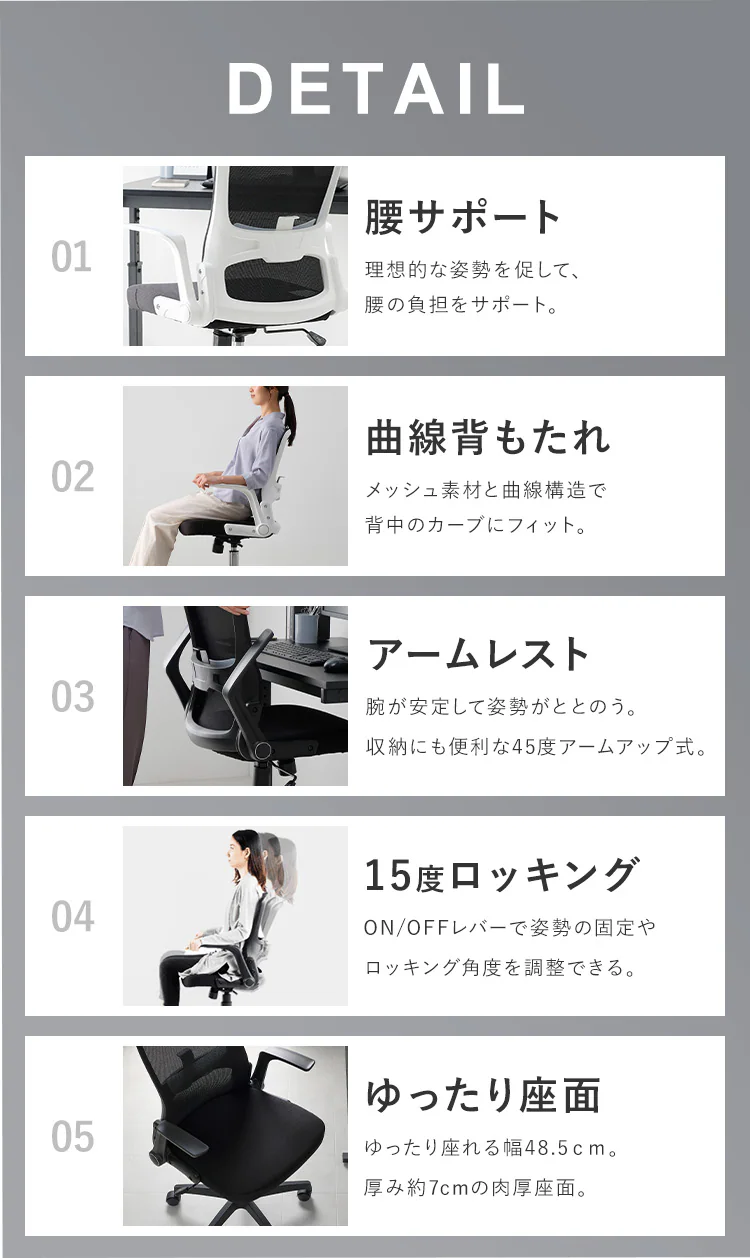 DETAIL

01

腰サポート

理想的な姿勢を促して、
腰の負担をサポート。

02

曲線背もたれ

メッシュ素材と曲線構造で
背中のカーブにフィット。

03

アームレスト

腕が安定して姿勢がととのう。
収納にも便利な45度アームアップ式。

04

15度ロッキング

ON/OFFレバーで姿勢の固定や
ロッキング角度を調整できる。

05

ゆったり座面

ゆったり座れる幅48.5cm。
厚み約7cmの肉厚座面。