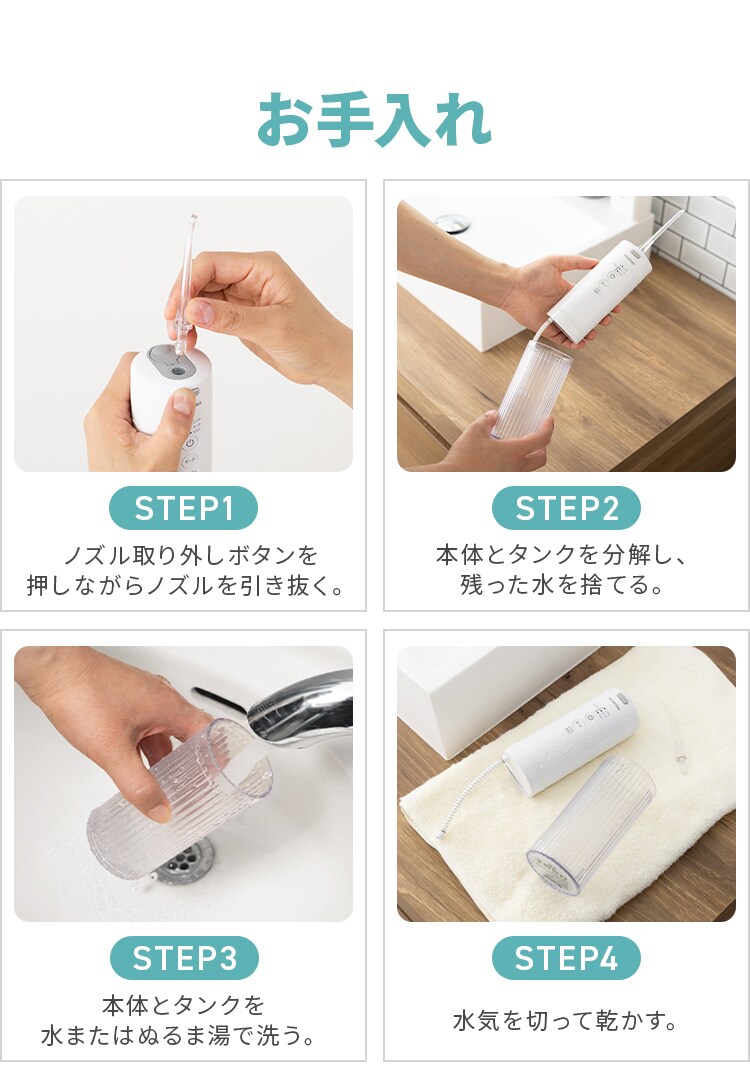 お手入れ

STEP1
ノズル取り外しボタンを押しながらノズルを引き抜く。

STEP2
本体とタンクを分解し、残った水を捨てる。

STEP3
本体とタンクを水またはぬるま湯で洗う。

STEP4
水気を切って乾かす。