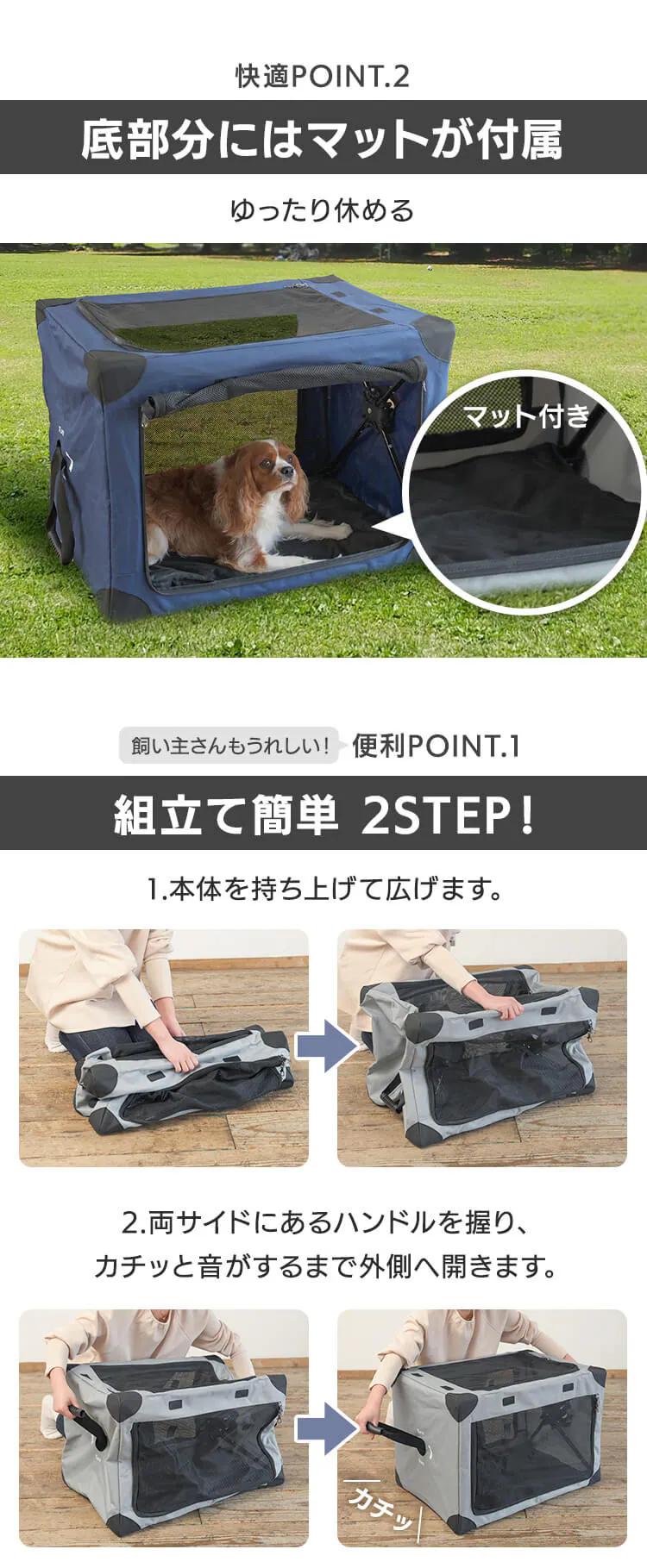 快適POINT.2

底部分にはマットが付属

ゆったり休める

マット付き

飼い主さんもうれしい！ 便利POINT.1

組立て簡単 2STEP！

1.本体を持ち上げて広げます。

2.両サイドにあるハンドルを握り、カチッと音がするまで外側へ開きます。

カチッ