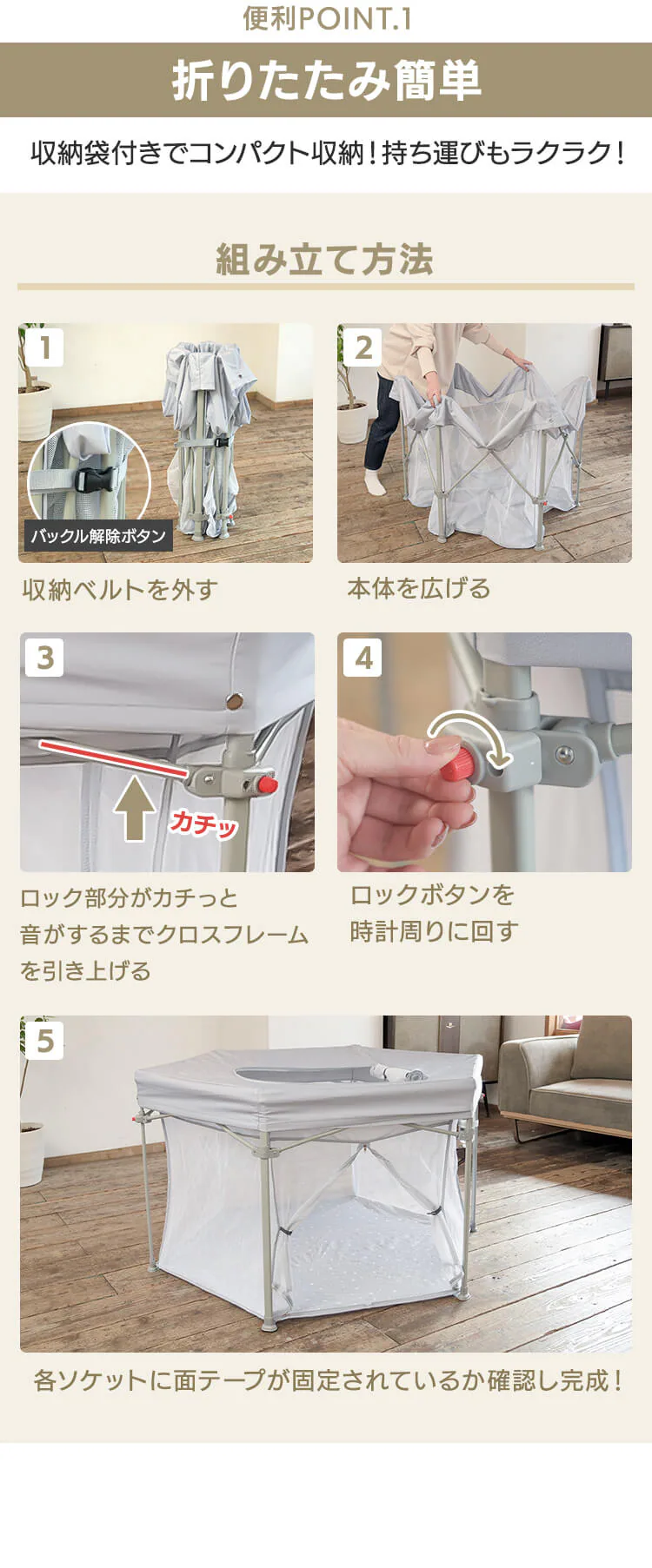 便利POINT.1

折りたたみ簡単

収納袋付きでコンパクト収納！持ち運びもラクラク！

組み立て方法

1
バックル解除ボタン
収納ベルトを外す

2
本体を広げる

3
カチッ
ロック部分がカチっと音がするまでクロスフレームを引き上げる

4
ロックボタンを時計周りに回す

5
各ソケットに面テープが固定されているか確認し完成！