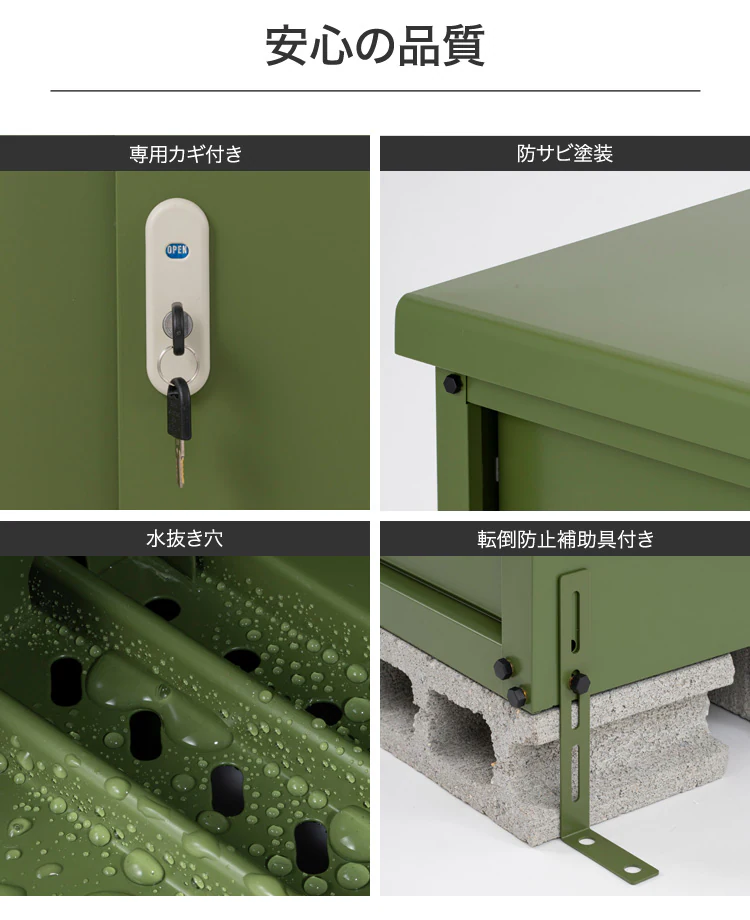 安心の品質

専用カギ付き

OPEN

防サビ塗装

水抜き穴

転倒防止補助具付き