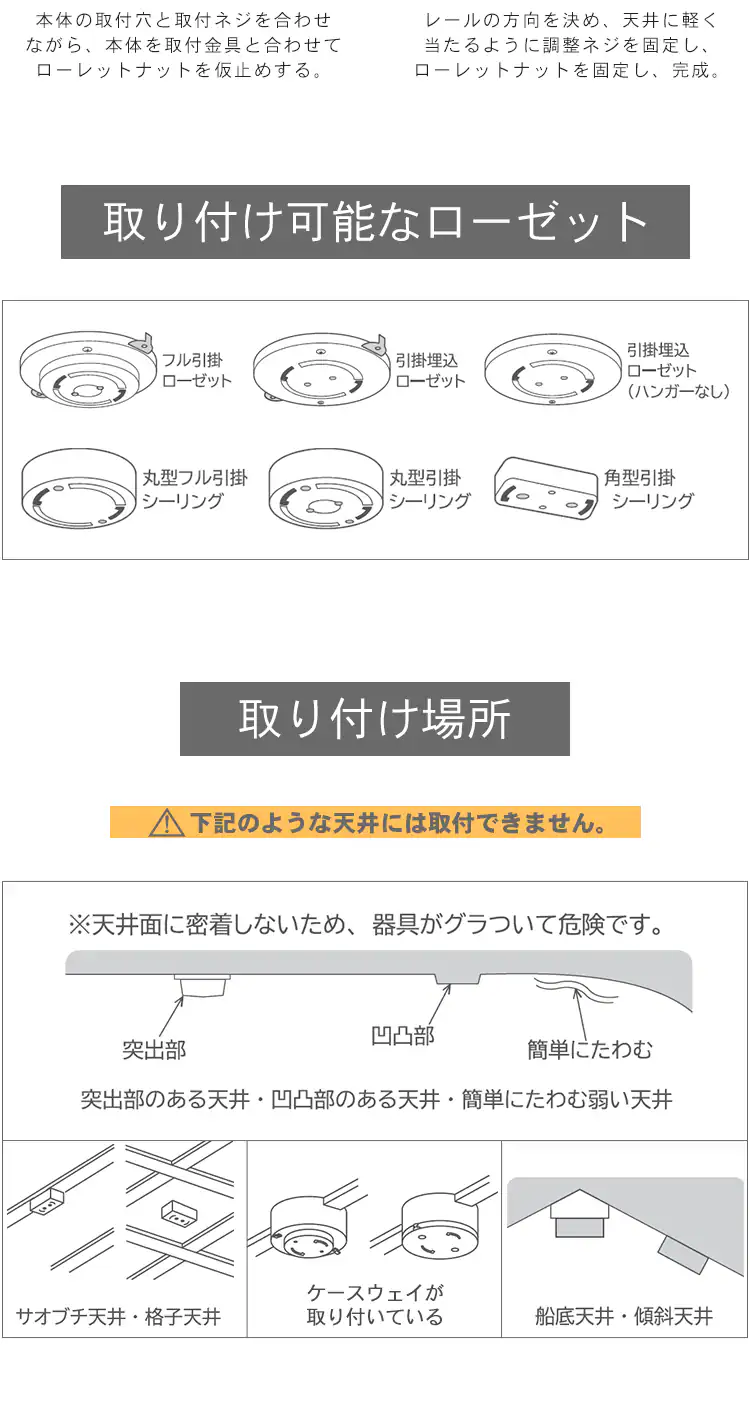 本体の取付穴と取付ネジを合わせながら、本体を取付金具と合わせてローレットナットを仮止めする。

レールの方向を決め、天井に軽く当たるように調整ネジを固定し、ローレットナットを固定し、完成。

取り付け可能なローゼット

フル引掛ローゼット

引掛埋込ローゼット

引掛埋込ローゼット（ハンガーなし）

丸型フル引掛シーリング

丸型引掛シーリング

角型引掛シーリング

取り付け場所

下記のような天井には取付できません。

※天井面に密着しないため、器具がグラついて危険です。

突出部

凹凸部

簡単にたわむ

突出部のある天井・凹凸部のある天井・簡単にたわむ弱い天井

サオブチ天井・格子天井

ケースウェイが取り付いている

船底天井・傾斜天井