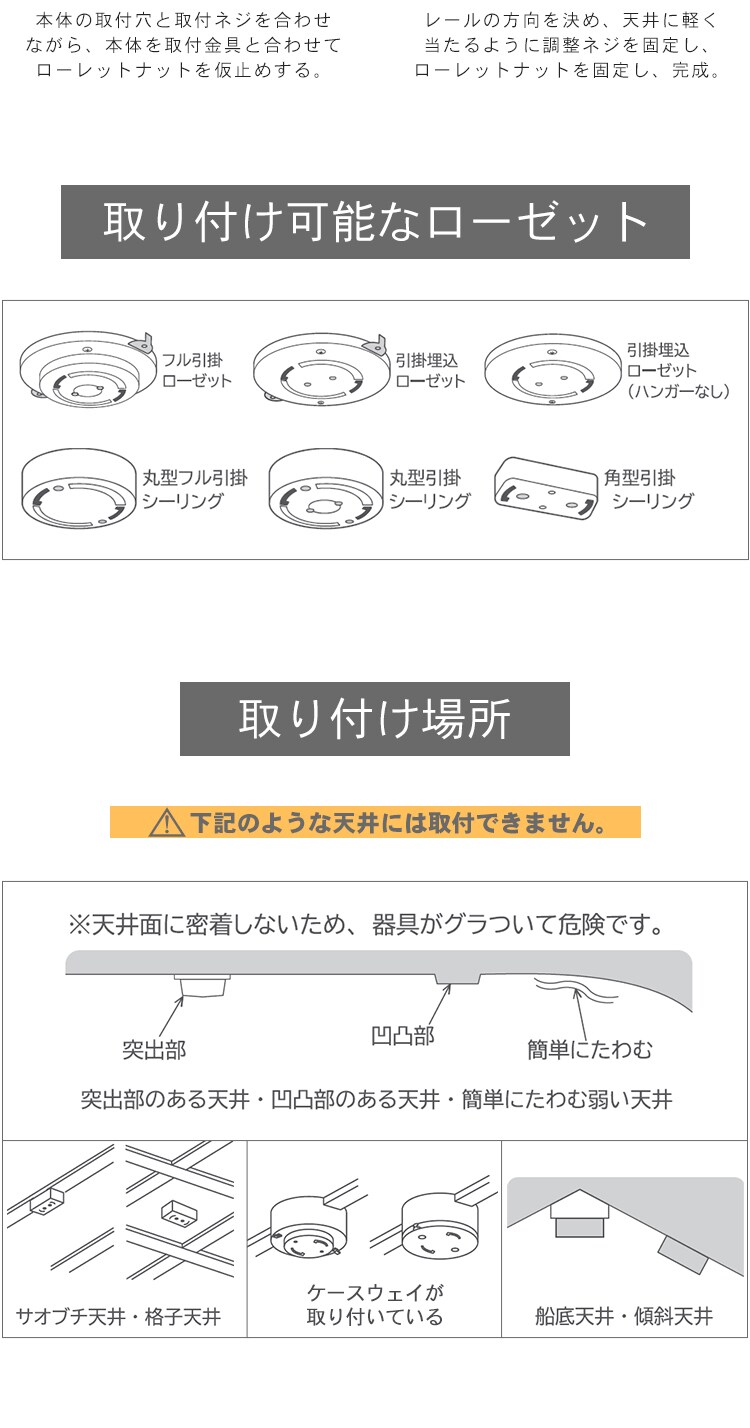 本体の取付穴と取付ネジを合わせながら、本体を取付金具と合わせてローレットナットを仮止めする。

レールの方向を決め、天井に軽く当たるように調整ネジを固定し、ローレットナットを固定し、完成。

取り付け可能なローゼット

フル引掛ローゼット

引掛埋込ローゼット

引掛埋込ローゼット（ハンガーなし）

丸型フル引掛シーリング

丸型引掛シーリング

角型引掛シーリング

取り付け場所

下記のような天井には取付できません。

※天井面に密着しないため、器具がグラついて危険です。

突出部

凹凸部

簡単にたわむ

突出部のある天井・凹凸部のある天井・簡単にたわむ弱い天井

サオブチ天井・格子天井

ケースウェイが取り付いている

船底天井・傾斜天井