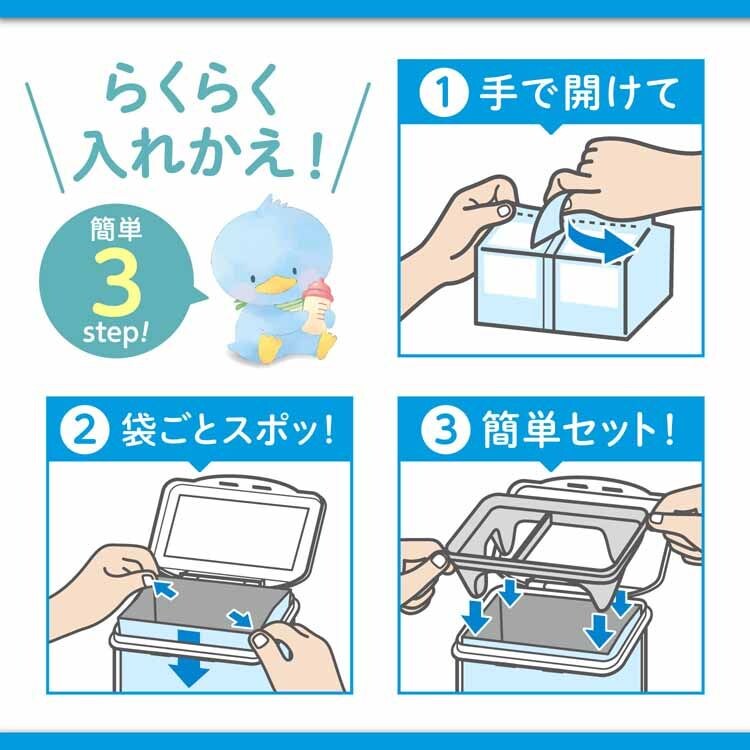 らくらく
入れかえ!

簡単
3
step!

1 手で開けて

2 袋ごとスポッ!

3 簡単セット!