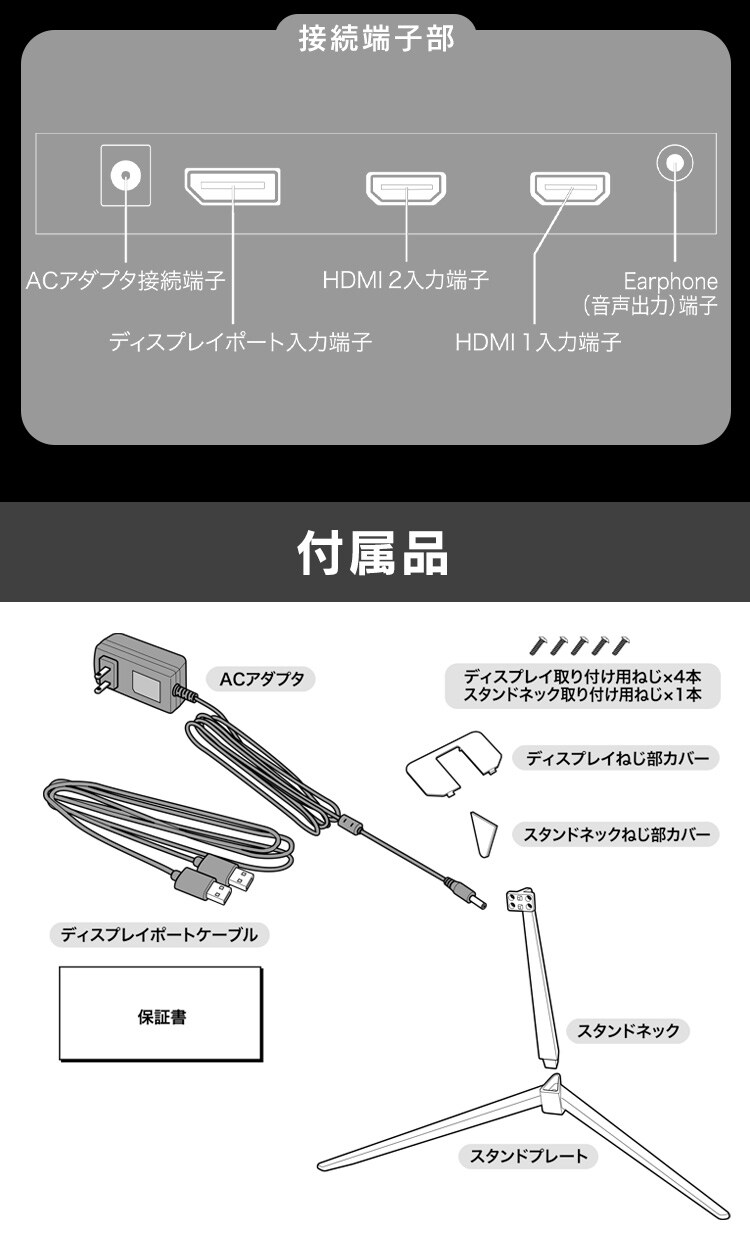 接続端子部

ACアダプタ接続端子

ディスプレイポート入力端子

HDMI 2入力端子

HDMI 1入力端子

Earphone
(音声出力)端子

付属品

ACアダプタ

ディスプレイ取り付け用ねじ×4本
スタンドネック取り付け用ねじ×1本

ディスプレイねじ部カバー

スタンドネックねじ部カバー

ディスプレイポートケーブル

保証書

スタンドネック

スタンドプレート