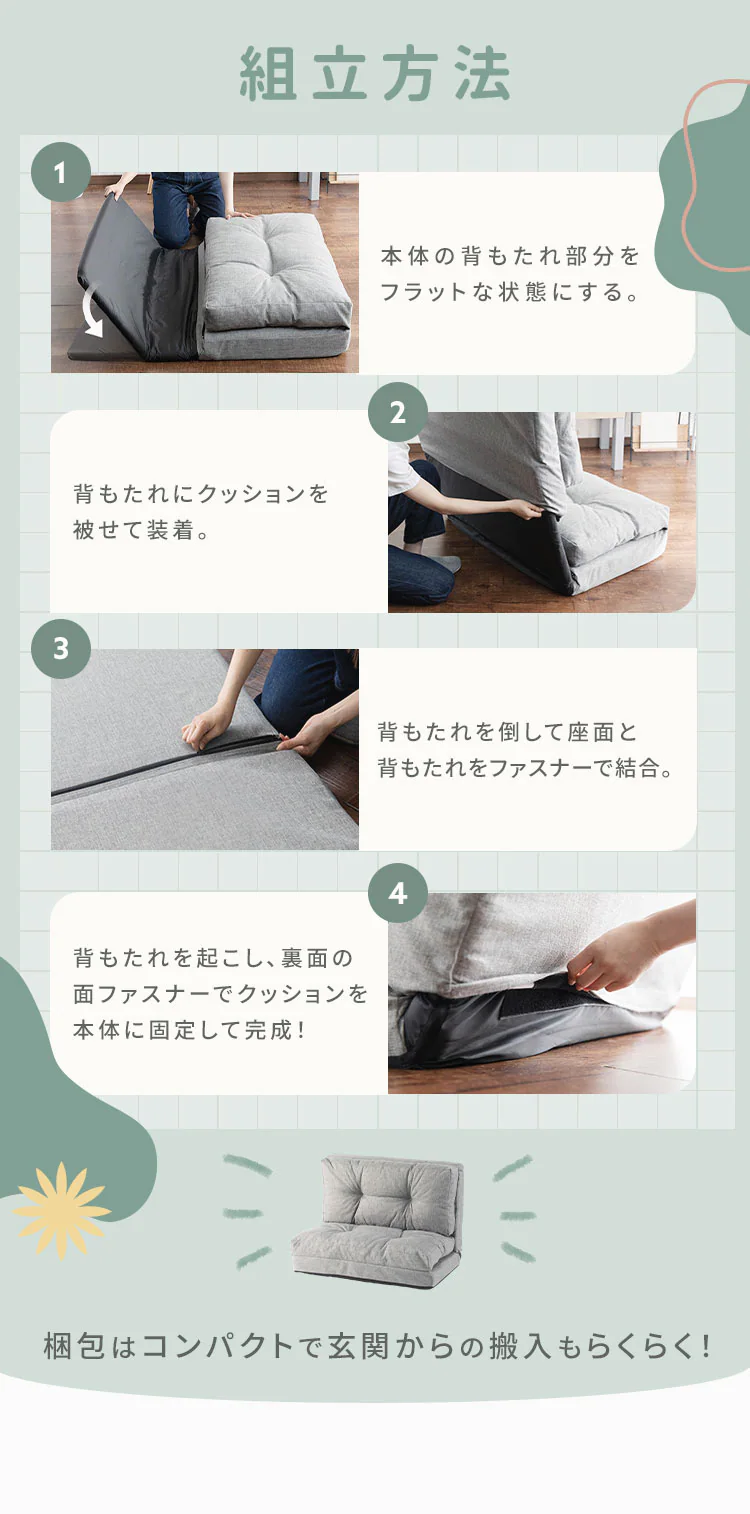 組立方法

1

本体の背もたれ部分をフラットな状態にする。

2

背もたれにクッションを被せて装着。

3

背もたれを倒して座面と背もたれをファスナーで結合。

4

背もたれを起こし、裏面の面ファスナーでクッションを本体に固定して完成！

梱包はコンパクトで玄関からの搬入もらくらく！