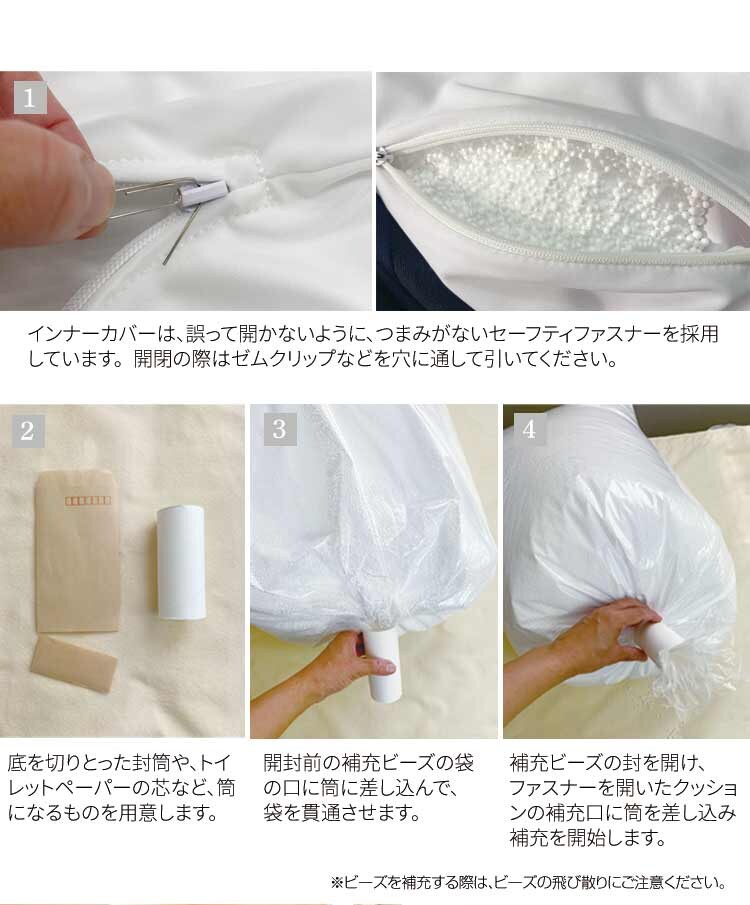 1

インナーカバーは、誤って開かないように、つまみがないセーフティファスナーを採用しています。開閉の際はゼムクリップなどを穴に通して引いてください。

2

底を切りとった封筒や、トイレットペーパーの芯など、筒になるものを用意します。

3

開封前の補充ビーズの袋の口に筒に差し込んで、袋を貫通させます。

4

補充ビーズの封を開け、ファスナーを開いたクッションの補充口に筒を差し込み補充を開始します。

※ビーズを補充する際は、ビーズの飛び散りにご注意ください。