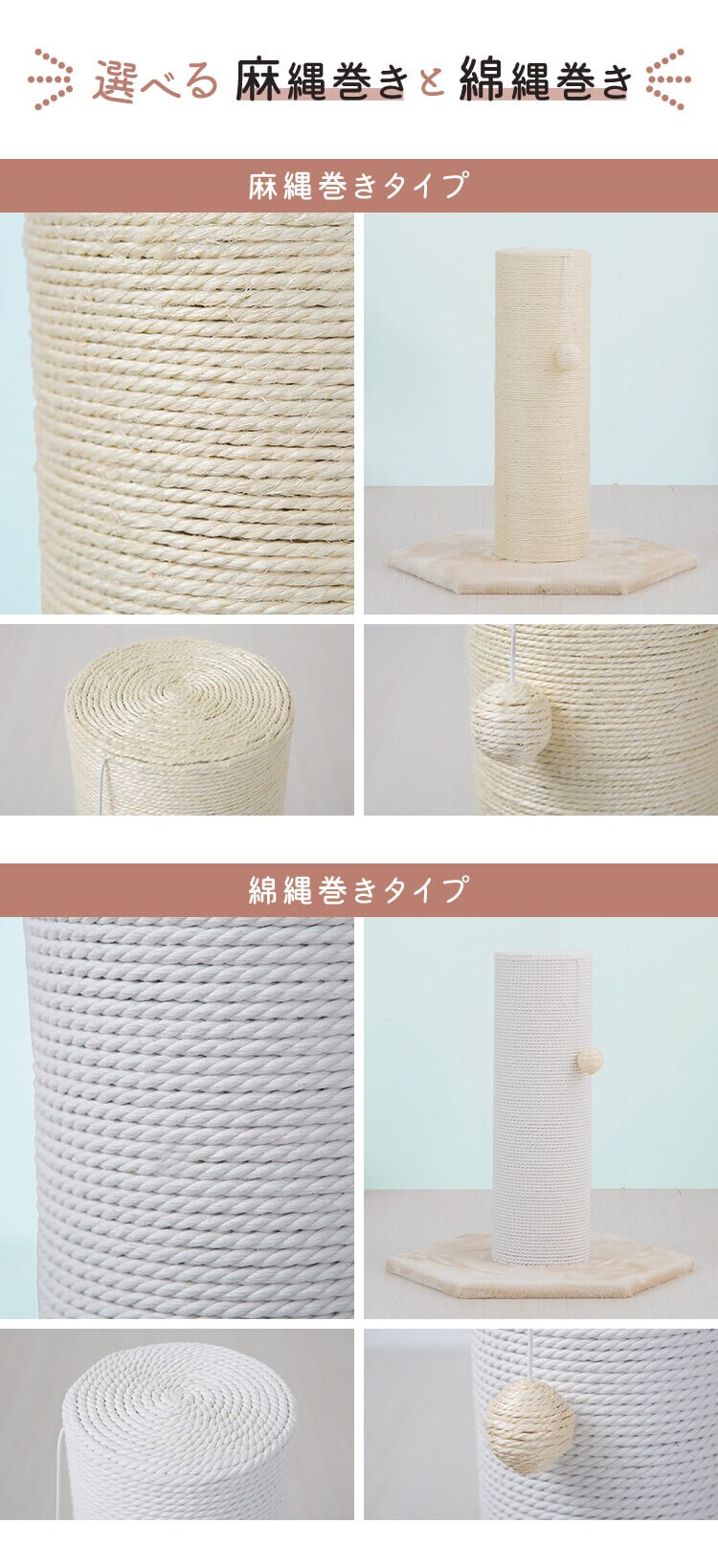 選べる 麻縄巻きと綿縄巻き

麻縄巻きタイプ

綿縄巻きタイプ