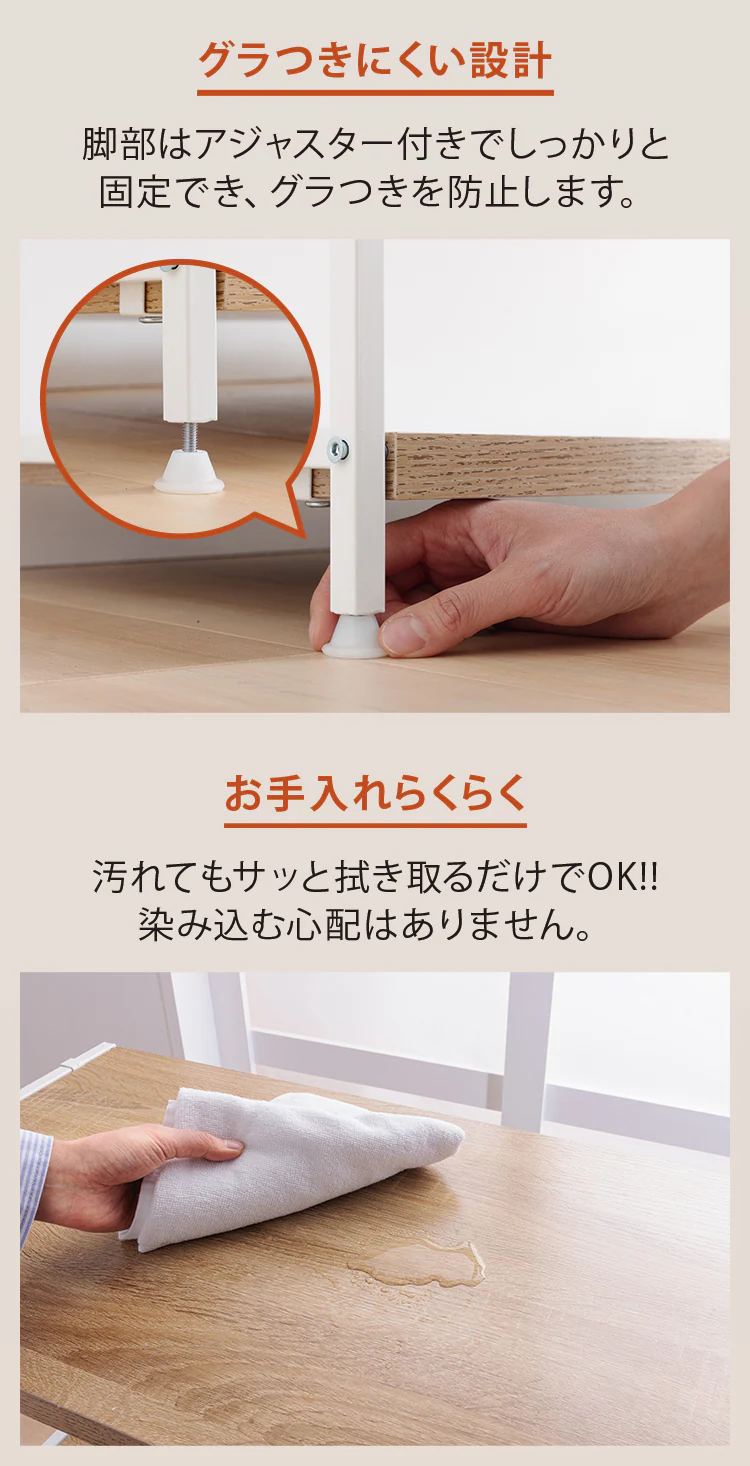 グラつきにくい設計

脚部はアジャスター付きでしっかりと固定でき、グラつきを防止します。

お手入れらくらく

汚れてもサッと拭き取るだけでOK!!
染み込む心配はありません。