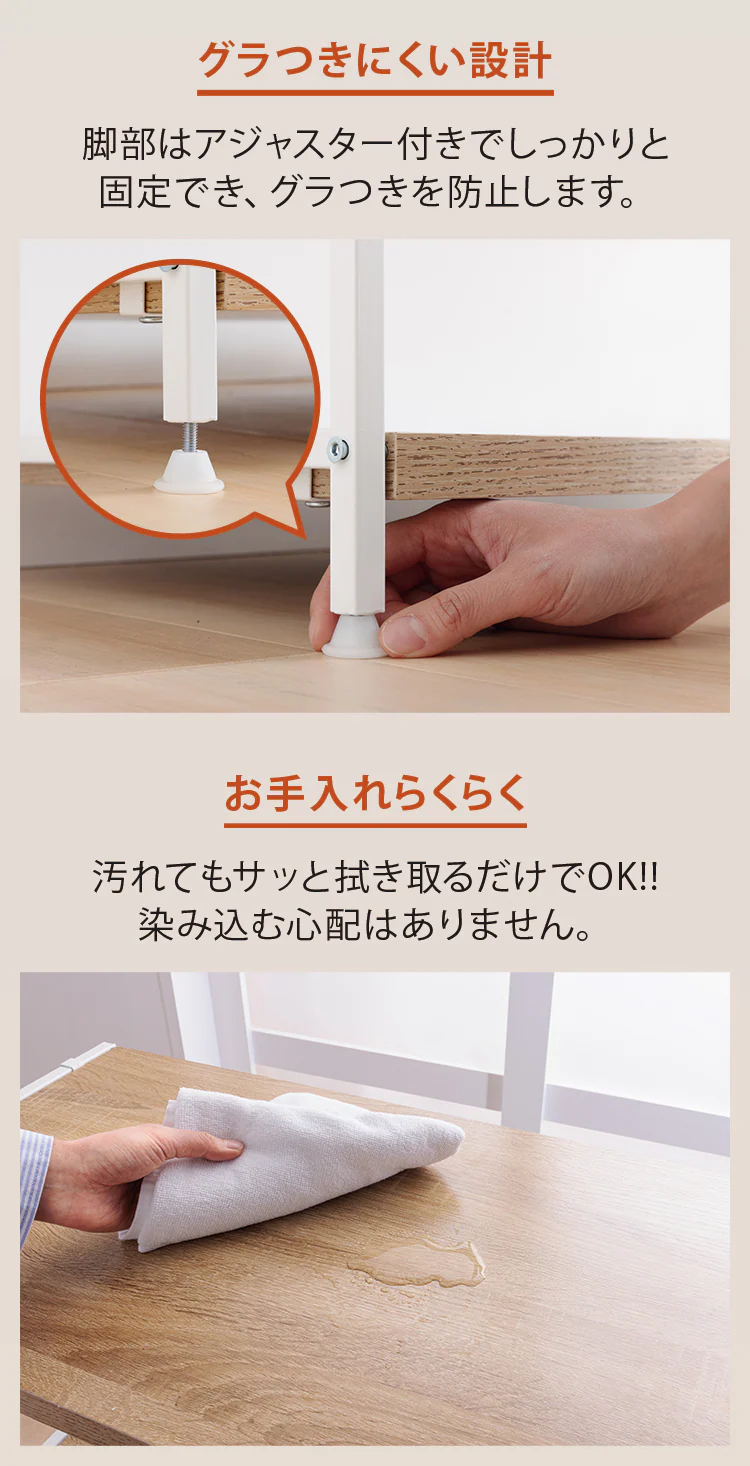 グラつきにくい設計

脚部はアジャスター付きでしっかりと固定でき、グラつきを防止します。

お手入れらくらく

汚れてもサッと拭き取るだけでOK!!
染み込む心配はありません。