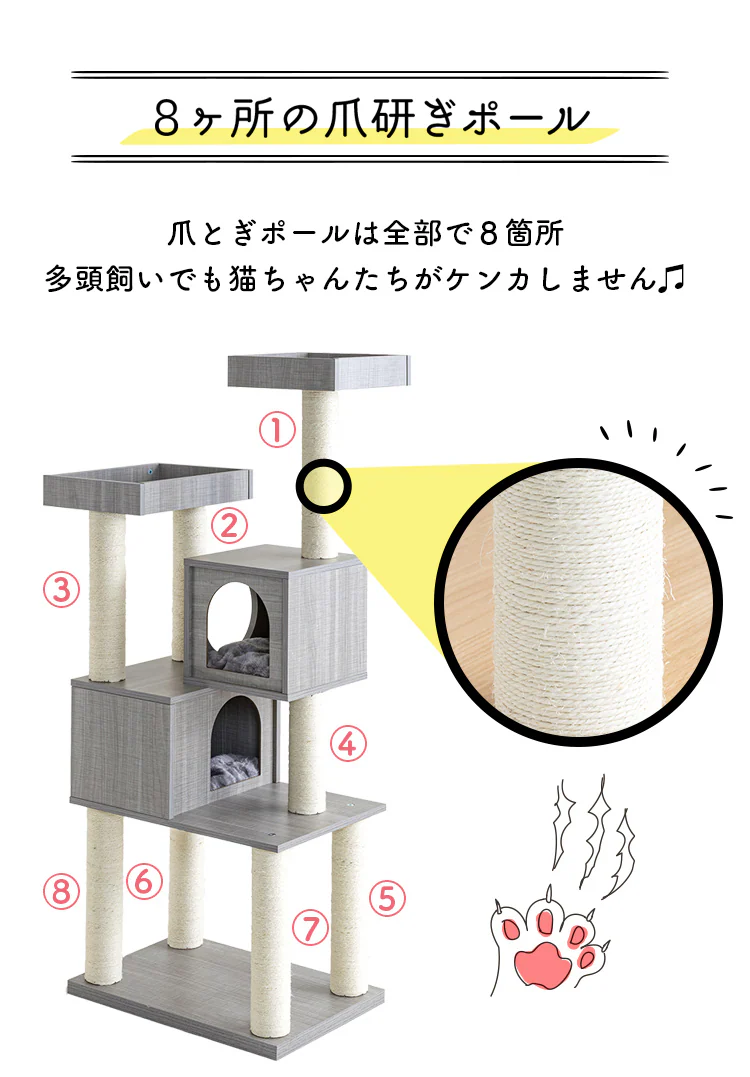 8ヶ所の爪研ぎポール

爪とぎポールは全部で8箇所
多頭飼いでも猫ちゃんたちがケンカしません♫

①
②
③
④
⑧
⑥
⑦
⑤