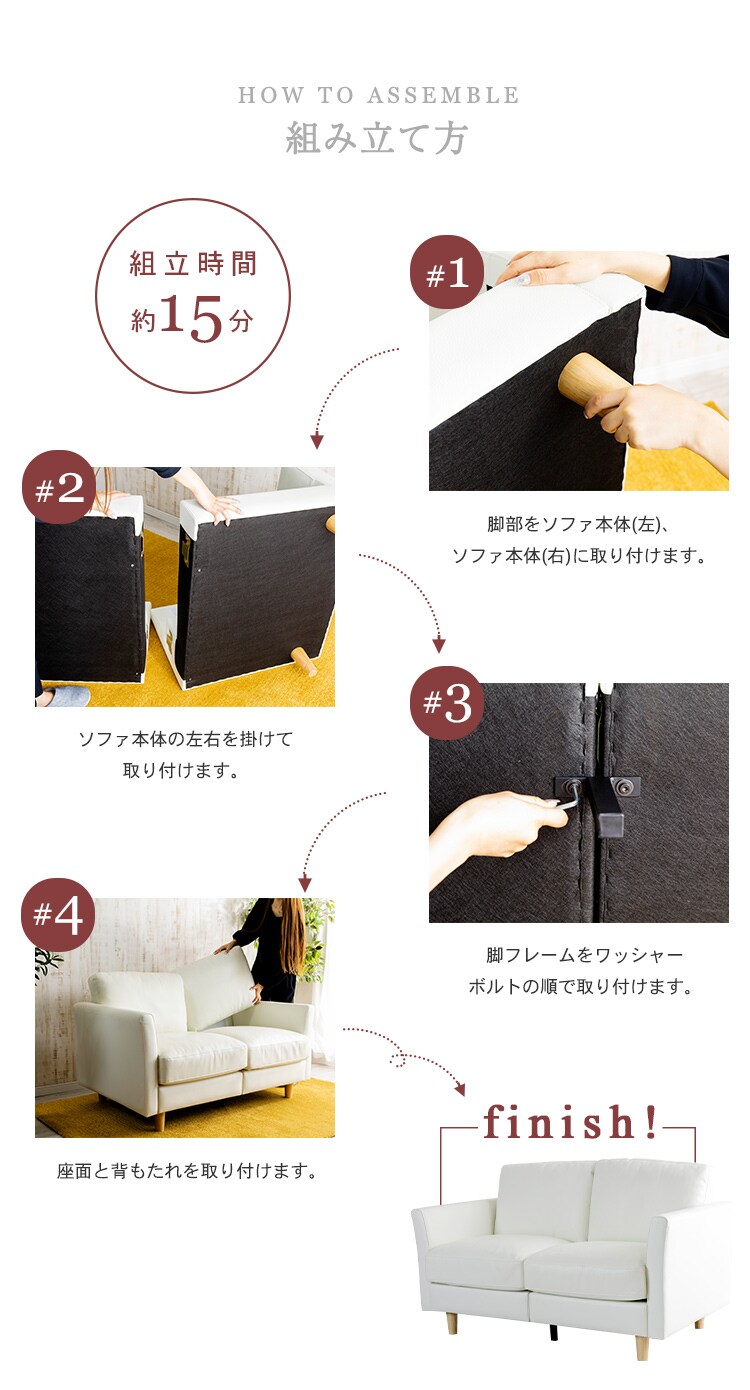 HOW TO ASSEMBLE
組み立て方

組立時間
約15分

#1
脚部をソファ本体(左)、ソファ本体(右)に取り付けます。

#2
ソファ本体の左右を掛けて取り付けます。

#3
脚フレームをワッシャーボルトの順で取り付けます。

#4
座面と背もたれを取り付けます。

finish!