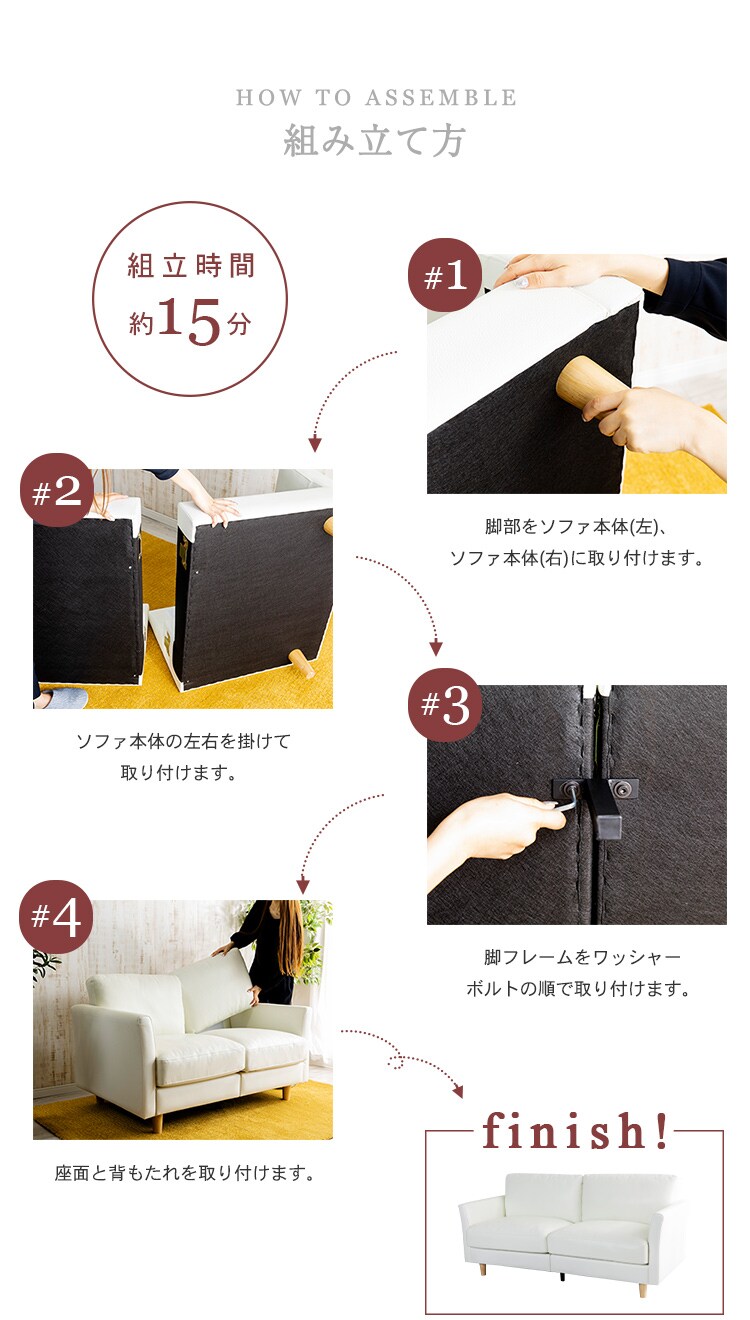 HOW TO ASSEMBLE
組み立て方

組立時間
約15分

#1

脚部をソファ本体(左)、ソファ本体(右)に取り付けます。

#2

ソファ本体の左右を掛けて取り付けます。

#3

脚フレームをワッシャーボルトの順で取り付けます。

#4

座面と背もたれを取り付けます。

finish!