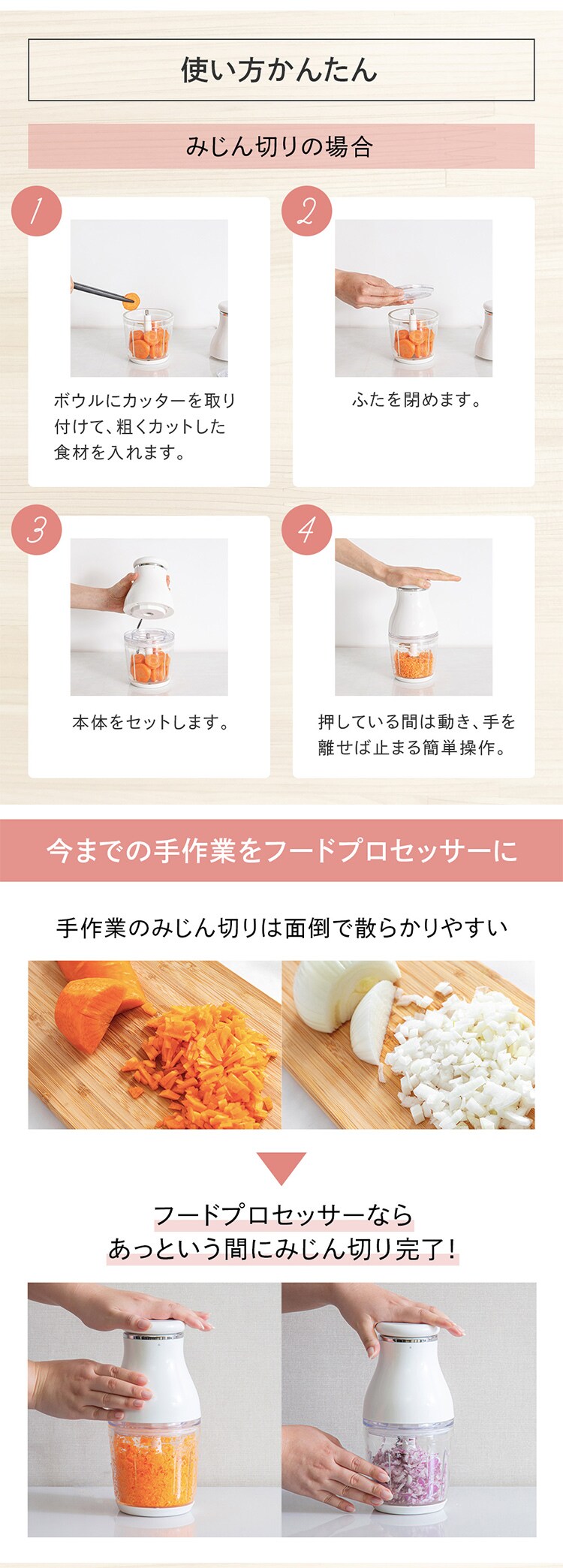 使い方かんたん

みじん切りの場合

1

ボウルにカッターを取り付けて、粗くカットした食材を入れます。

2

ふたを閉めます。

3

本体をセットします。

4

押している間は動き、手を離せば止まる簡単操作。

今までの手作業をフードプロセッサーに

手作業のみじん切りは面倒で散らかりやすい

フードプロセッサーなら
あっという間にみじん切り完了!