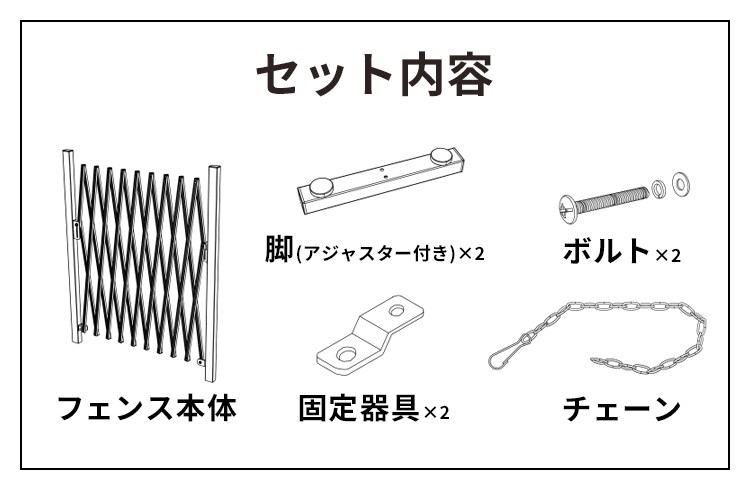 セット内容

脚(アジャスター付き)×2

ボルト×2

フェンス本体

固定器具×2

チェーン