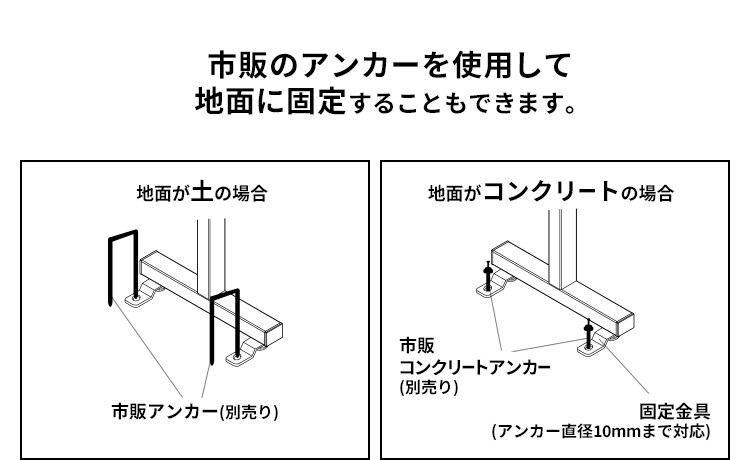 市販のアンカーを使用して
地面に固定することもできます。

地面が土の場合

市販アンカー(別売り)

地面がコンクリートの場合

市販
コンクリートアンカー
(別売り)

固定金具
(アンカー直径10mmまで対応)