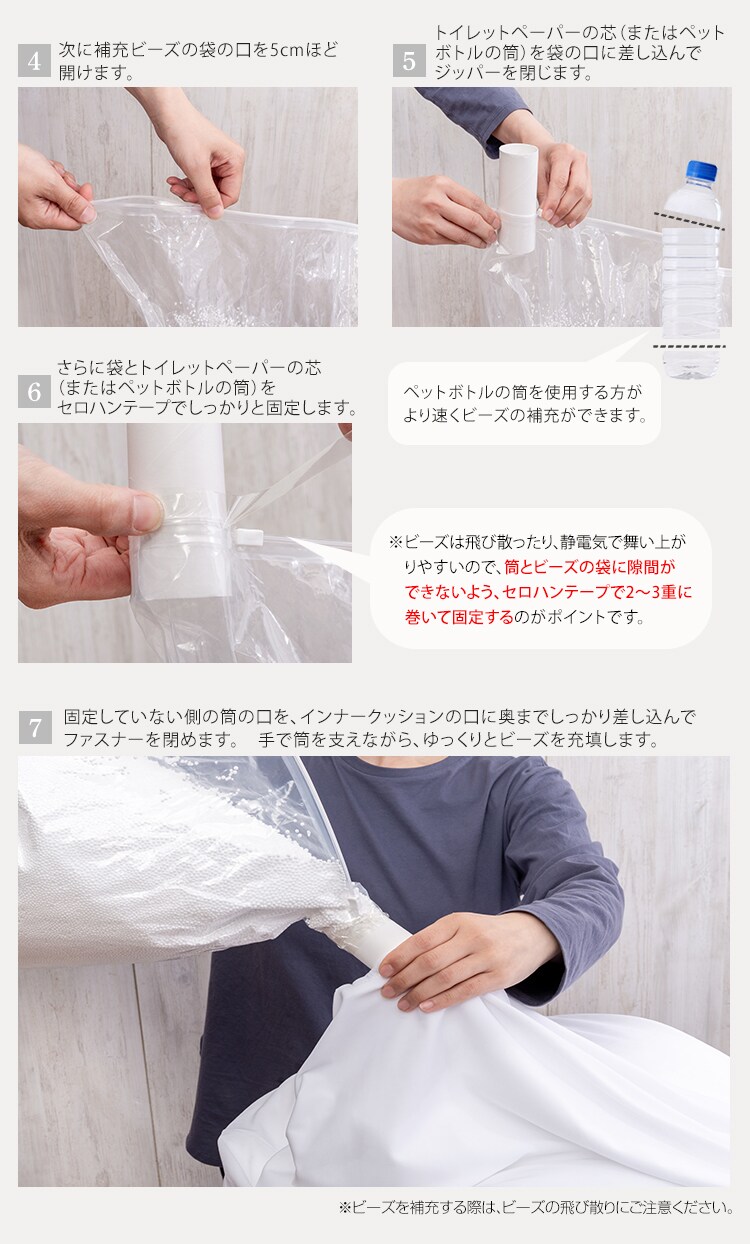 4 次に補充ビーズの袋の口を5cmほど開けます。

5 トイレットペーパーの芯（またはペットボトルの筒）を袋の口に差し込んでジッパーを閉じます。

ペットボトルの筒を使用する方がより速くビーズの補充ができます。

6 さらに袋とトイレットペーパーの芯（またはペットボトルの筒）をセロハンテープでしっかりと固定します。

※ビーズは飛び散ったり、静電気で舞い上がりやすいので、筒とビーズの袋に隙間ができないよう、セロハンテープで2〜3重に巻いて固定するのがポイントです。

7 固定していない側の筒の口を、インナークッションの口に奥までしっかり差し込んでファスナーを閉めます。 手で筒を支えながら、ゆっくりとビーズを充填します。

※ビーズを補充する際は、ビーズの飛び散りにご注意ください。