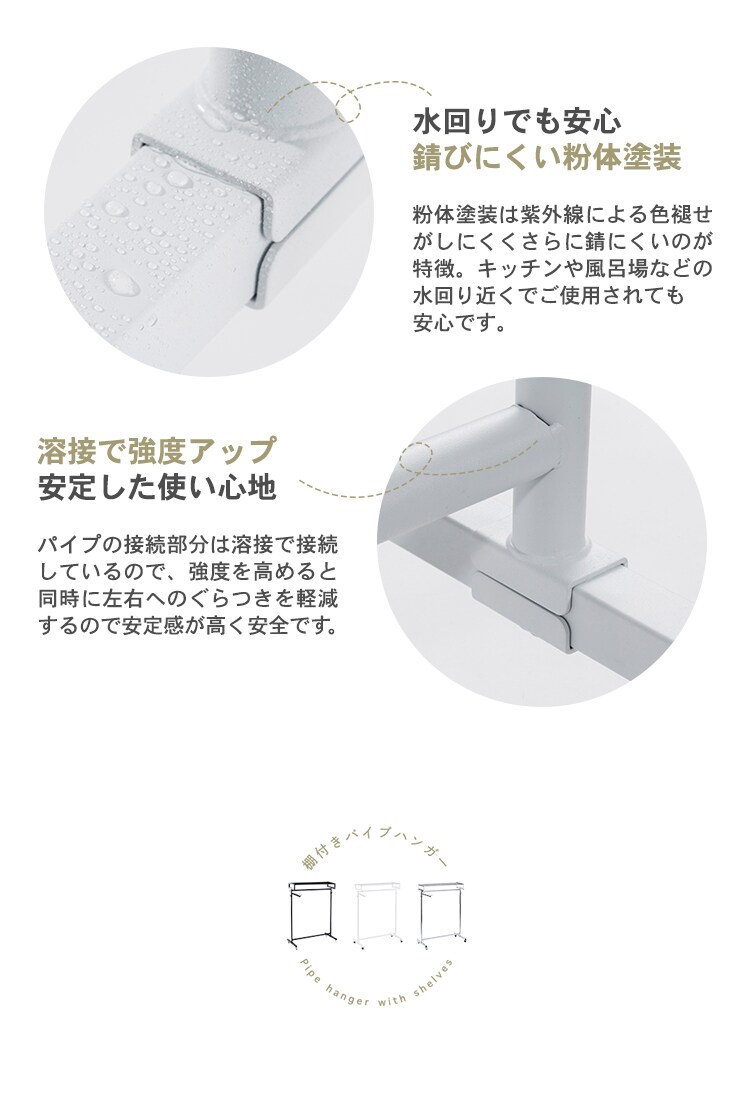 水回りでも安心
錆びにくい粉体塗装

粉体塗装は紫外線による色褪せがしにくくさらに錆にくいのが特徴。キッチンや風呂場などの水回り近くでご使用されても安心です。

溶接で強度アップ
安定した使い心地

パイプの接続部分は溶接で接続しているので、強度を高めると同時に左右へのぐらつきを軽減するので安定感が高く安全です。

棚付きパイプハンガー
Pipe hanger with shelves