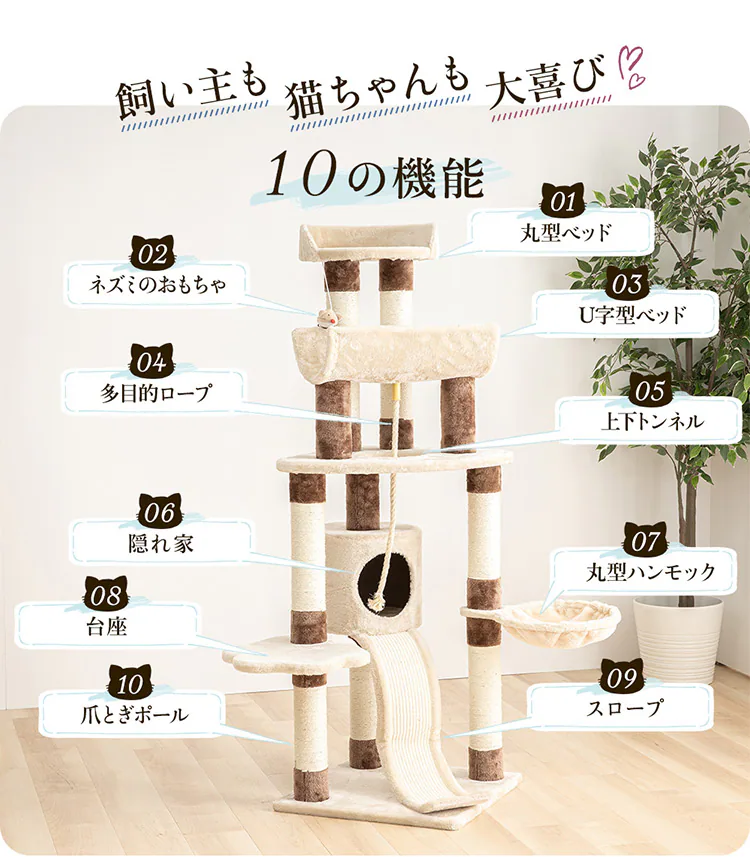 飼い主も 猫ちゃんも 大喜び

10の機能

01
丸型ベッド

02
ネズミのおもちゃ

03
U字型ベッド

04
多目的ロープ

05
上下トンネル

06
隠れ家

07
丸型ハンモック

08
台座

09
スロープ

10
爪とぎポール