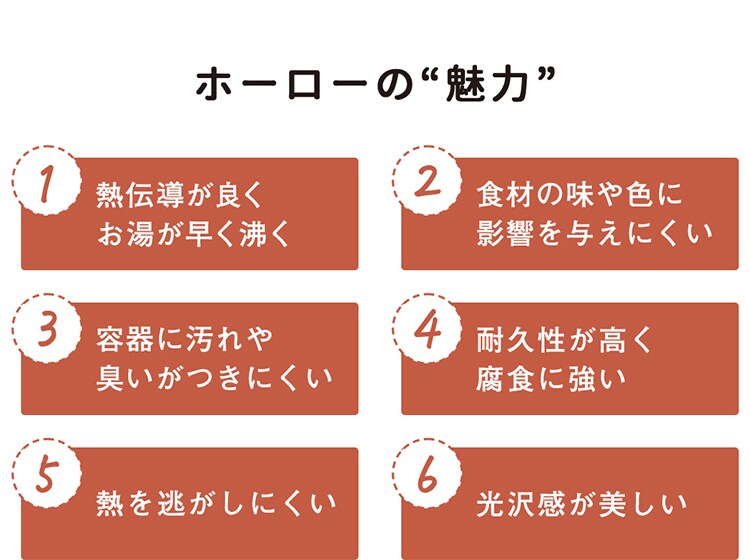 ホーローの“魅力”

1

熱伝導が良く
お湯が早く沸く

2

食材の味や色に
影響を与えにくい

3

容器に汚れや
臭いがつきにくい

4

耐久性が高く
腐食に強い

5

熱を逃がしにくい

6

光沢感が美しい