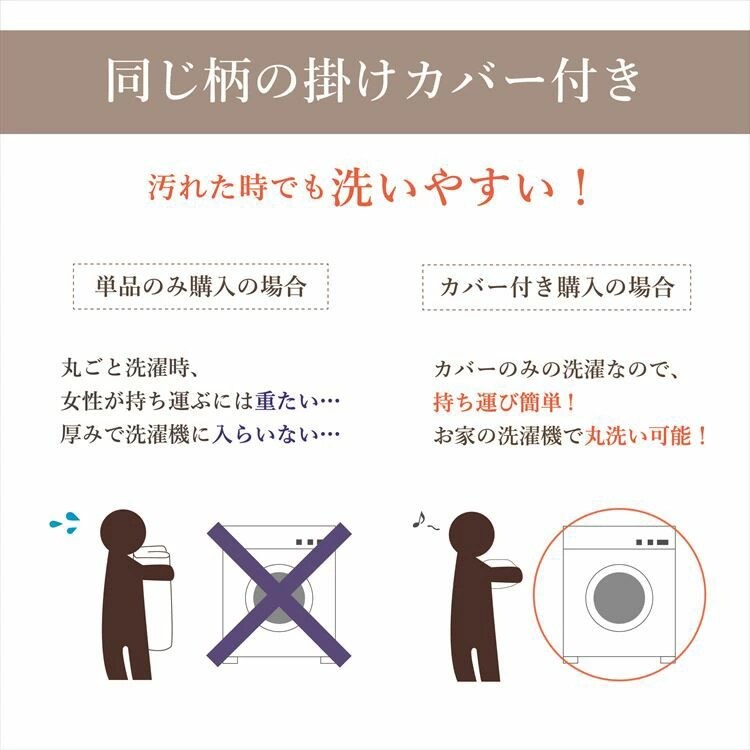 同じ柄の掛けカバー付き

汚れた時でも洗いやすい！

単品のみ購入の場合

丸ごと洗濯時、
女性が持ち運ぶには重たい…
厚みで洗濯機に入らいない…

カバー付き購入の場合

カバーのみの洗濯なので、
持ち運び簡単！
お家の洗濯機で丸洗い可能！