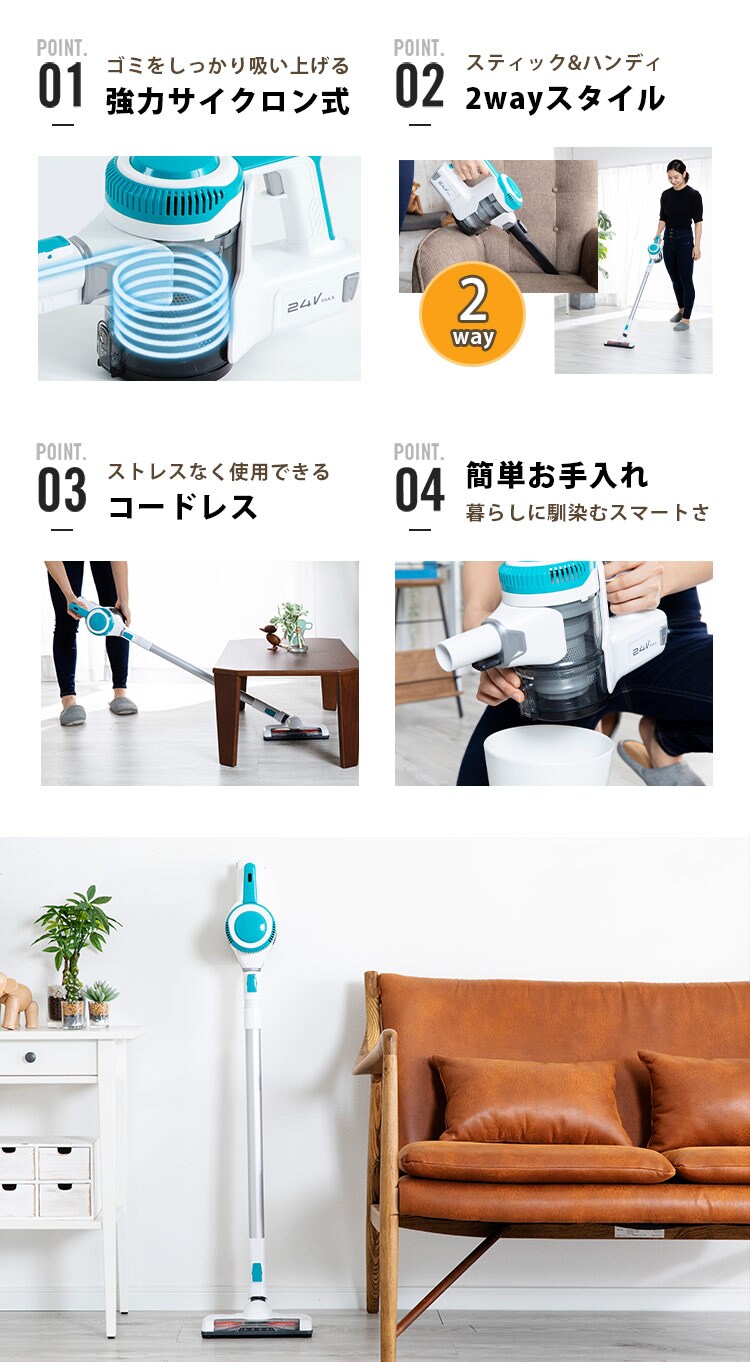 POINT. 01 ゴミをしっかり吸い上げる
強力サイクロン式

24V MAX

POINT. 02 スティック&ハンディ
2wayスタイル

2 way

POINT. 03 ストレスなく使用できる
コードレス

POINT. 04 簡単お手入れ
暮らしに馴染むスマートさ

24V MAX