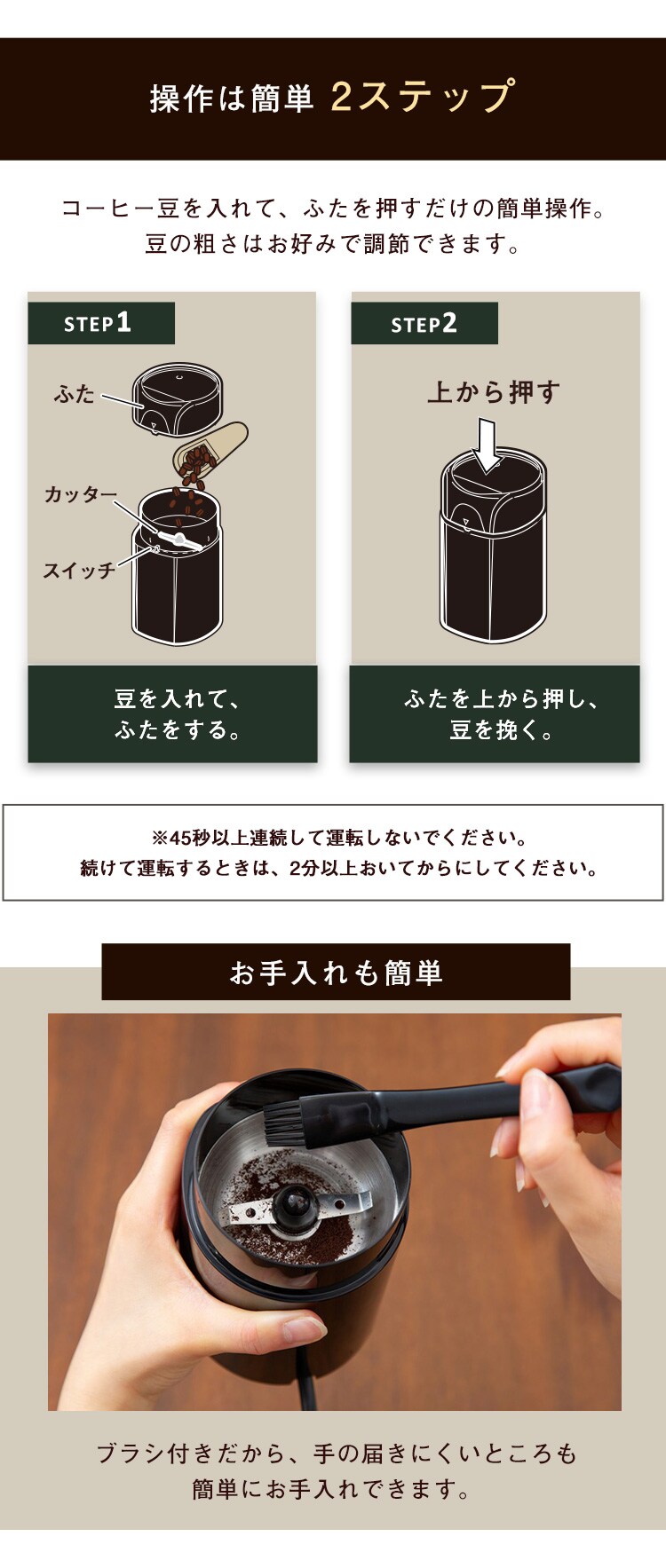 操作は簡単 2ステップ

コーヒー豆を入れて、ふたを押すだけの簡単操作。
豆の粗さはお好みで調節できます。

STEP1

ふた
カッター
スイッチ

豆を入れて、
ふたをする。

STEP2

上から押す

ふたを上から押し、
豆を挽く。

※45秒以上連続して運転しないでください。
続けて運転するときは、2分以上おいてからにしてください。

お手入れも簡単

ブラシ付きだから、手の届きにくいところも
簡単にお手入れできます。