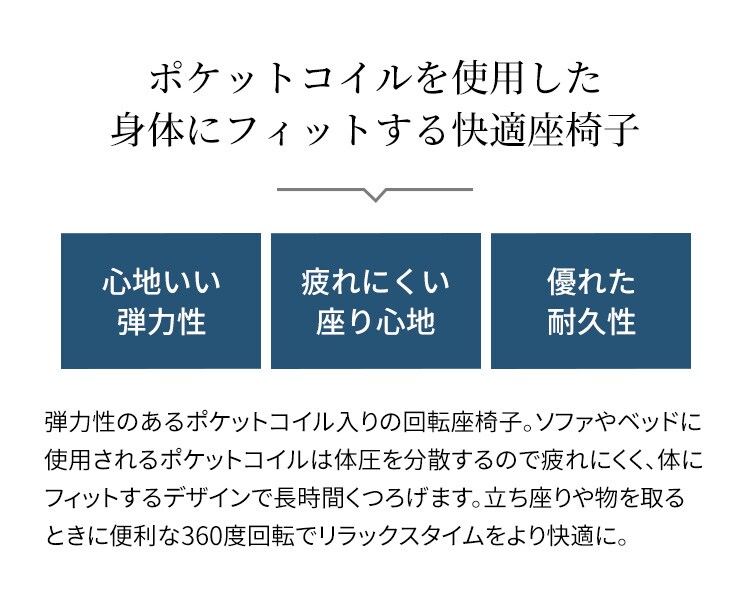 ポケットコイルを使用した
身体にフィットする快適座椅子

心地いい
弾力性

疲れにくい
座り心地

優れた
耐久性

弾力性のあるポケットコイル入りの回転座椅子。ソファやベッドに使用されるポケットコイルは体圧を分散するので疲れにくく、体にフィットするデザインで長時間くつろげます。立ち座りや物を取るときに便利な360度回転でリラックスタイムをより快適に。