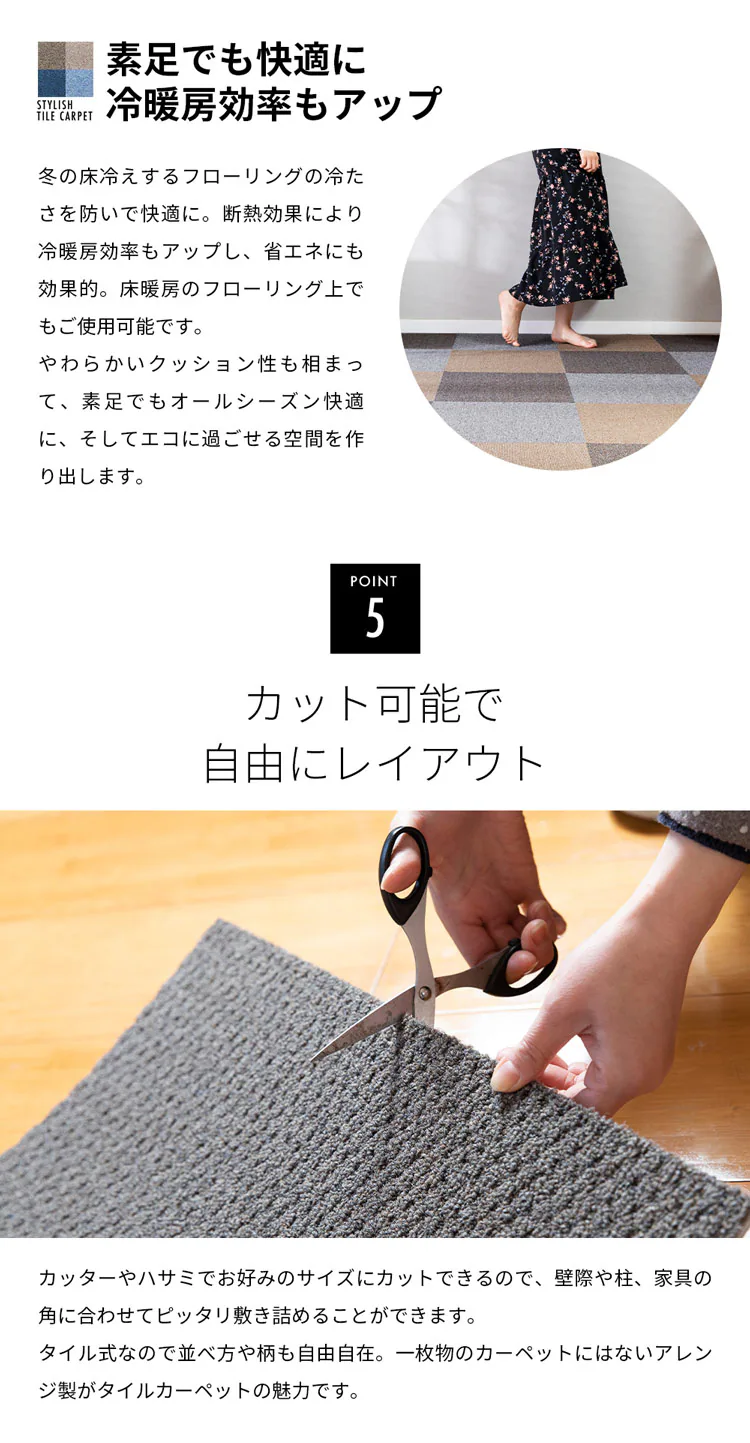 STYLISH TILE CARPET

素足でも快適に
冷暖房効率もアップ

冬の床冷えするフローリングの冷たさを防いで快適に。断熱効果により冷暖房効率もアップし、省エネにも効果的。床暖房のフローリング上でもご使用可能です。
やわらかいクッション性も相まって、素足でもオールシーズン快適に、そしてエコに過ごせる空間を作り出します。

POINT
5

カット可能で
自由にレイアウト

カッターやハサミでお好みのサイズにカットできるので、壁際や柱、家具の角に合わせてピッタリ敷き詰めることができます。
タイル式なので並べ方や柄も自由自在。一枚物のカーペットにはないアレンジ製がタイルカーペットの魅力です。