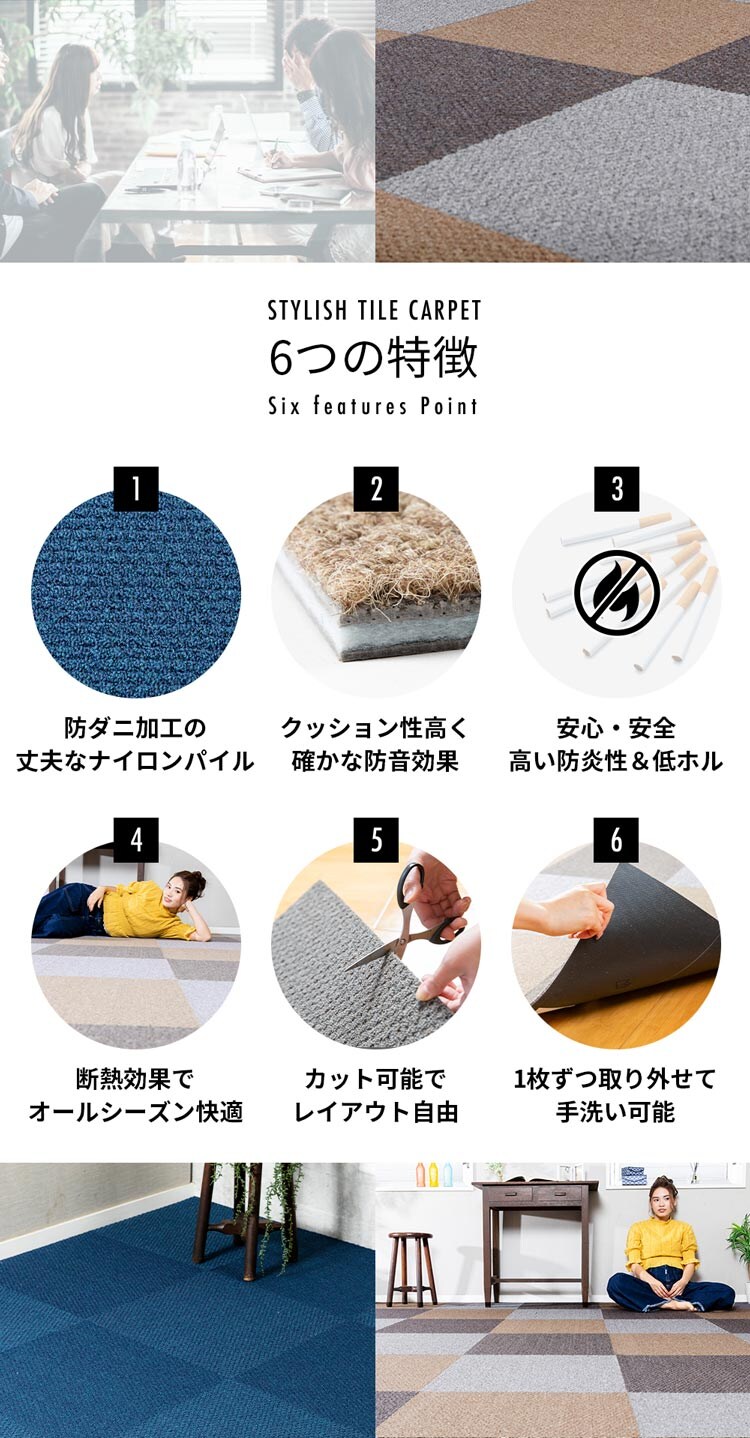 STYLISH TILE CARPET
6つの特徴
Six features Point

1
防ダニ加工の
丈夫なナイロンパイル

2
クッション性高く
確かな防音効果

3
安心・安全
高い防炎性＆低ホル

4
断熱効果で
オールシーズン快適

5
カット可能で
レイアウト自由

6
1枚ずつ取り外せて
手洗い可能