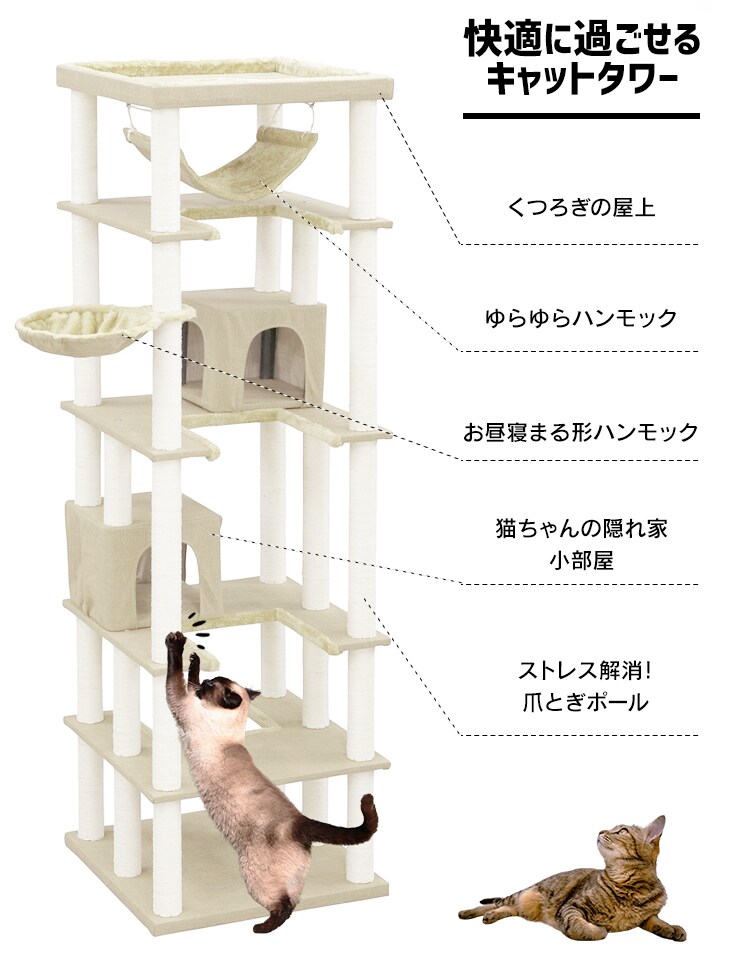 快適に過ごせる
キャットタワー

くつろぎの屋上

ゆらゆらハンモック

お昼寝まる形ハンモック

猫ちゃんの隠れ家
小部屋

ストレス解消!
爪とぎポール