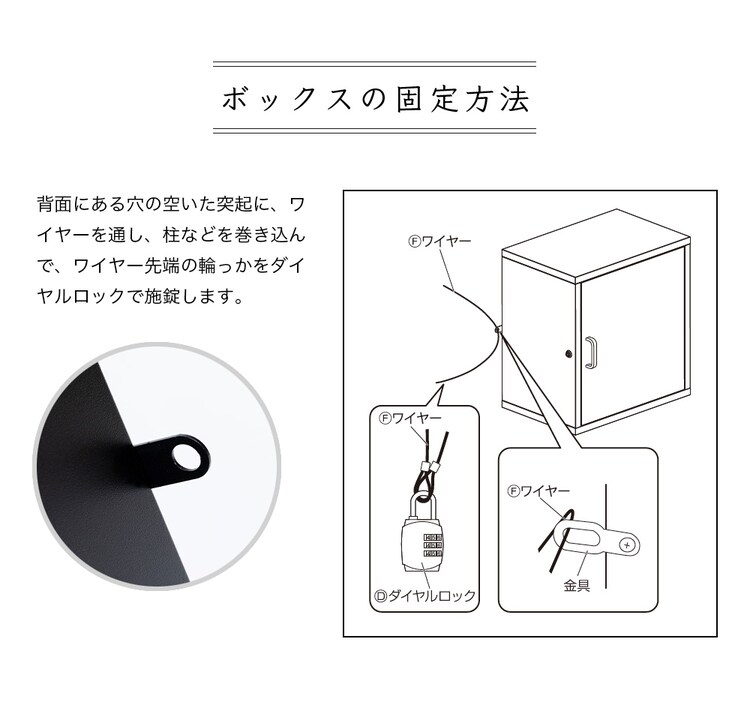 ボックスの固定方法

背面にある穴の空いた突起に、ワイヤーを通し、柱などを巻き込んで、ワイヤー先端の輪っかをダイヤルロックで施錠します。

Ⓕワイヤー

Ⓕワイヤー

Ⓓダイヤルロック

Ⓕワイヤー

金具