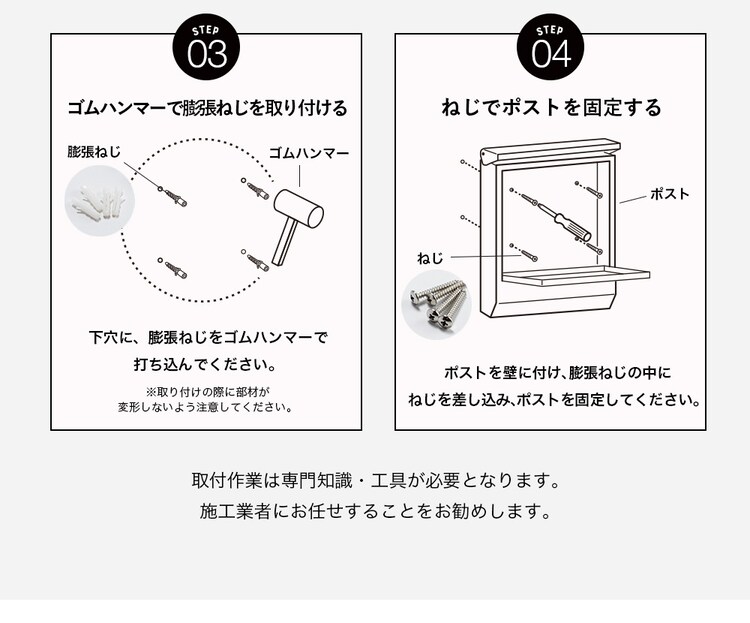 STEP
03

ゴムハンマーで膨張ねじを取り付ける

膨張ねじ

ゴムハンマー

下穴に、膨張ねじをゴムハンマーで打ち込んでください。

※取り付けの際に部材が変形しないよう注意してください。

STEP
04

ねじでポストを固定する

ポスト

ねじ

ポストを壁に付け、膨張ねじの中にねじを差し込み､ポストを固定してください。

取付作業は専門知識・工具が必要となります。
施工業者にお任せすることをお勧めします。