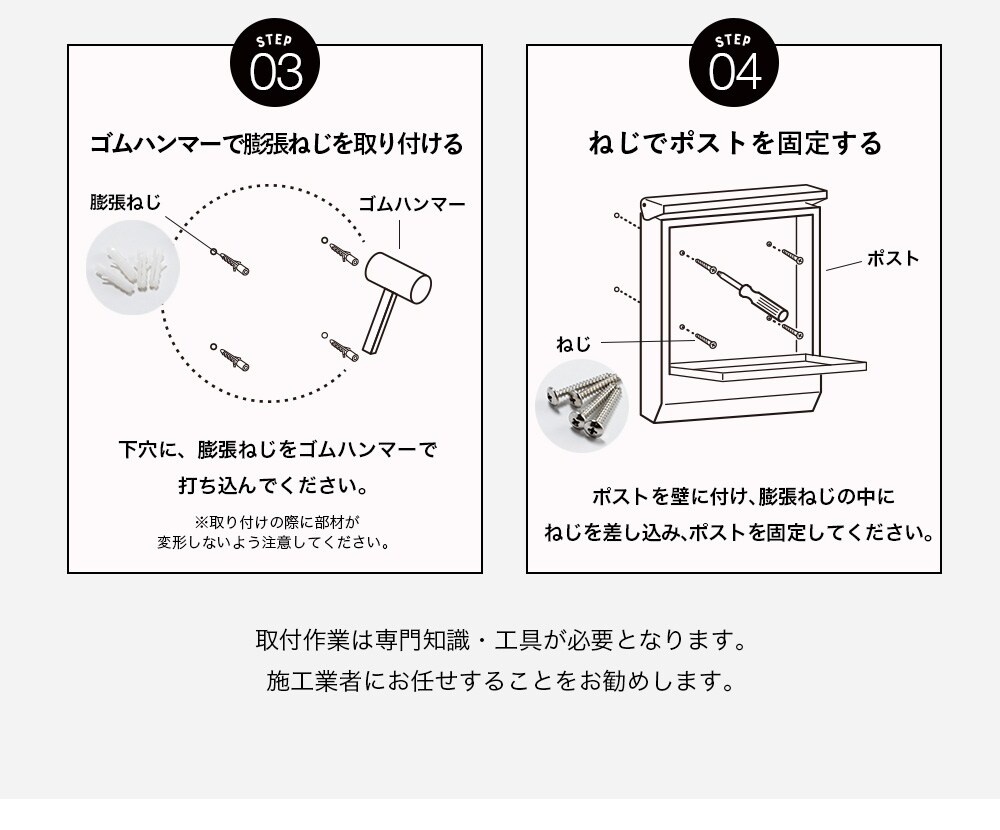 STEP
03

ゴムハンマーで膨張ねじを取り付ける

膨張ねじ

ゴムハンマー

下穴に、膨張ねじをゴムハンマーで打ち込んでください。

※取り付けの際に部材が変形しないよう注意してください。

STEP
04

ねじでポストを固定する

ポスト

ねじ

ポストを壁に付け、膨張ねじの中にねじを差し込み、ポストを固定してください。

取付作業は専門知識・工具が必要となります。
施工業者にお任せすることをお勧めします。