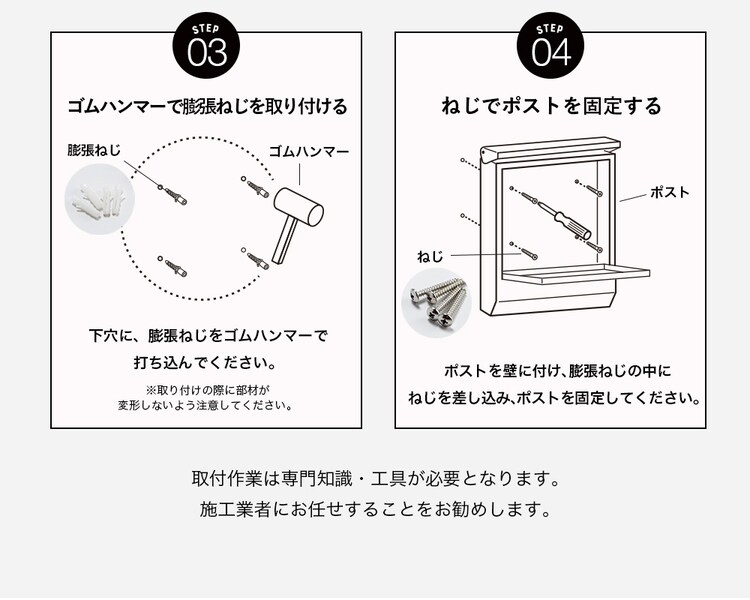 STEP
03

ゴムハンマーで膨張ねじを取り付ける

膨張ねじ

ゴムハンマー

下穴に、膨張ねじをゴムハンマーで打ち込んでください。

※取り付けの際に部材が変形しないよう注意してください。

STEP
04

ねじでポストを固定する

ポスト

ねじ

ポストを壁に付け、膨張ねじの中にねじを差し込み、ポストを固定してください。

取付作業は専門知識・工具が必要となります。
施工業者にお任せすることをお勧めします。